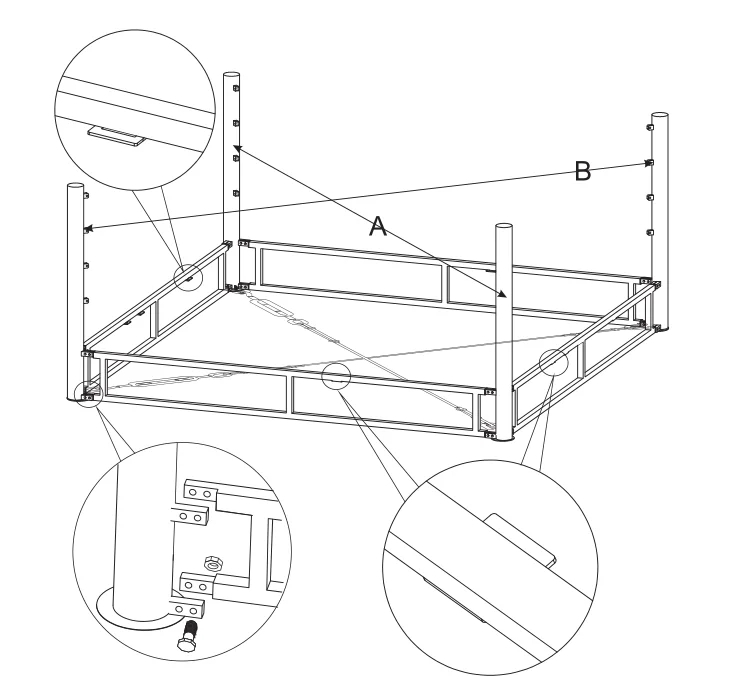 B
A