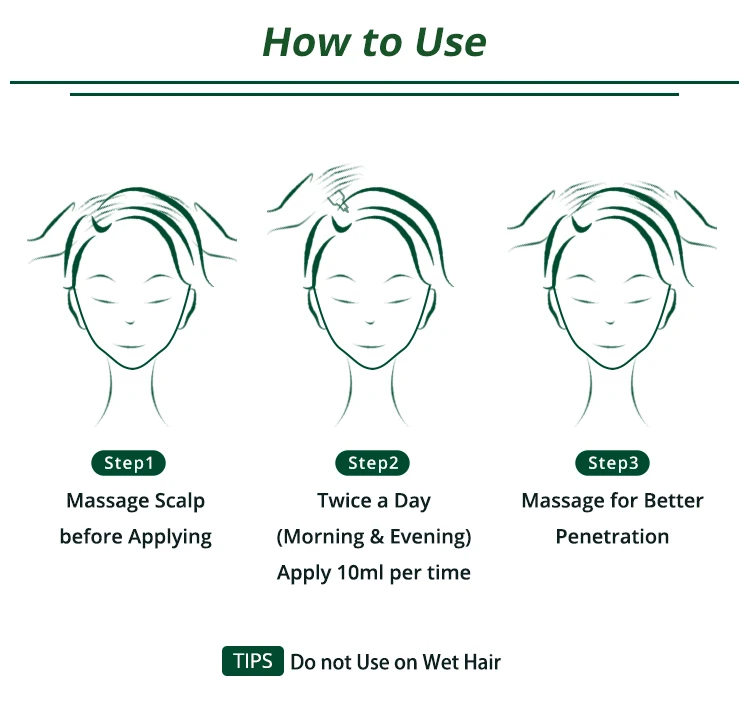 How to Use

Step1
Massage Scalp before Applying

Step2
Twice a Day (Morning & Evening) Apply 10ml per time

Step3
Massage for Better Penetration

TIPS Do not Use on Wet Hair