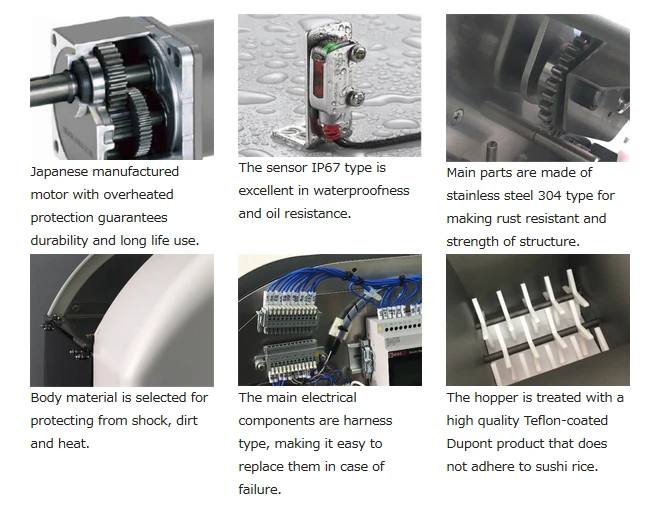 Japanese manufactured motor with overheated protection guarantees durability and long life use.

The sensor IP67 type is excellent in waterproofness and oil resistance.

Main parts are made of stainless steel 304 type for making rust resistant and strength of structure.

Body material is selected for protecting from shock, dirt and heat.

The main electrical components are harness type, making it easy to replace them in case of failure.

The hopper is treated with a high quality Teflon-coated Dupont product that does not adhere to sushi rice.