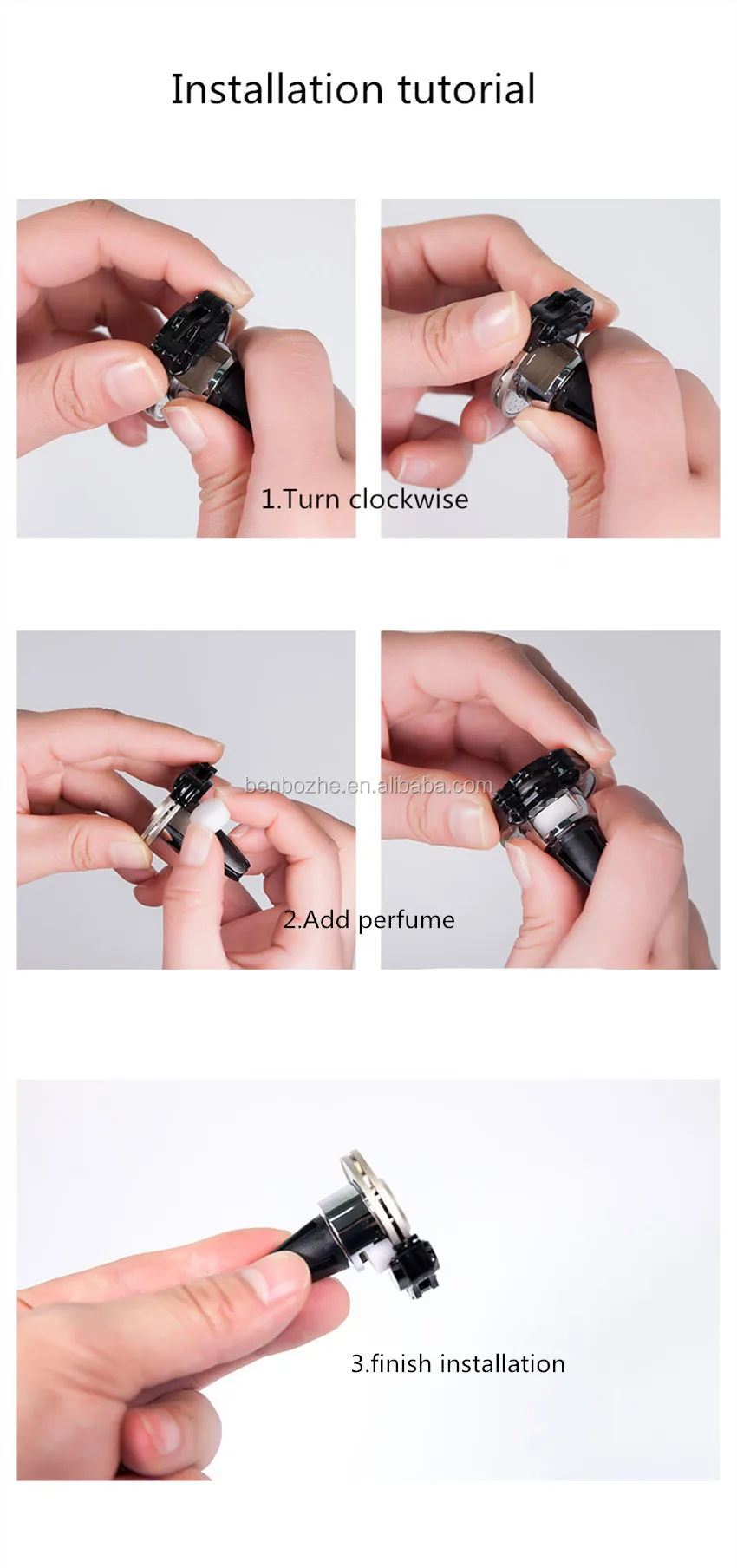 Installation tutorial

1.Turn clockwise

benbozhe.en.alibaba.com

2.Add perfume

3.finish installation