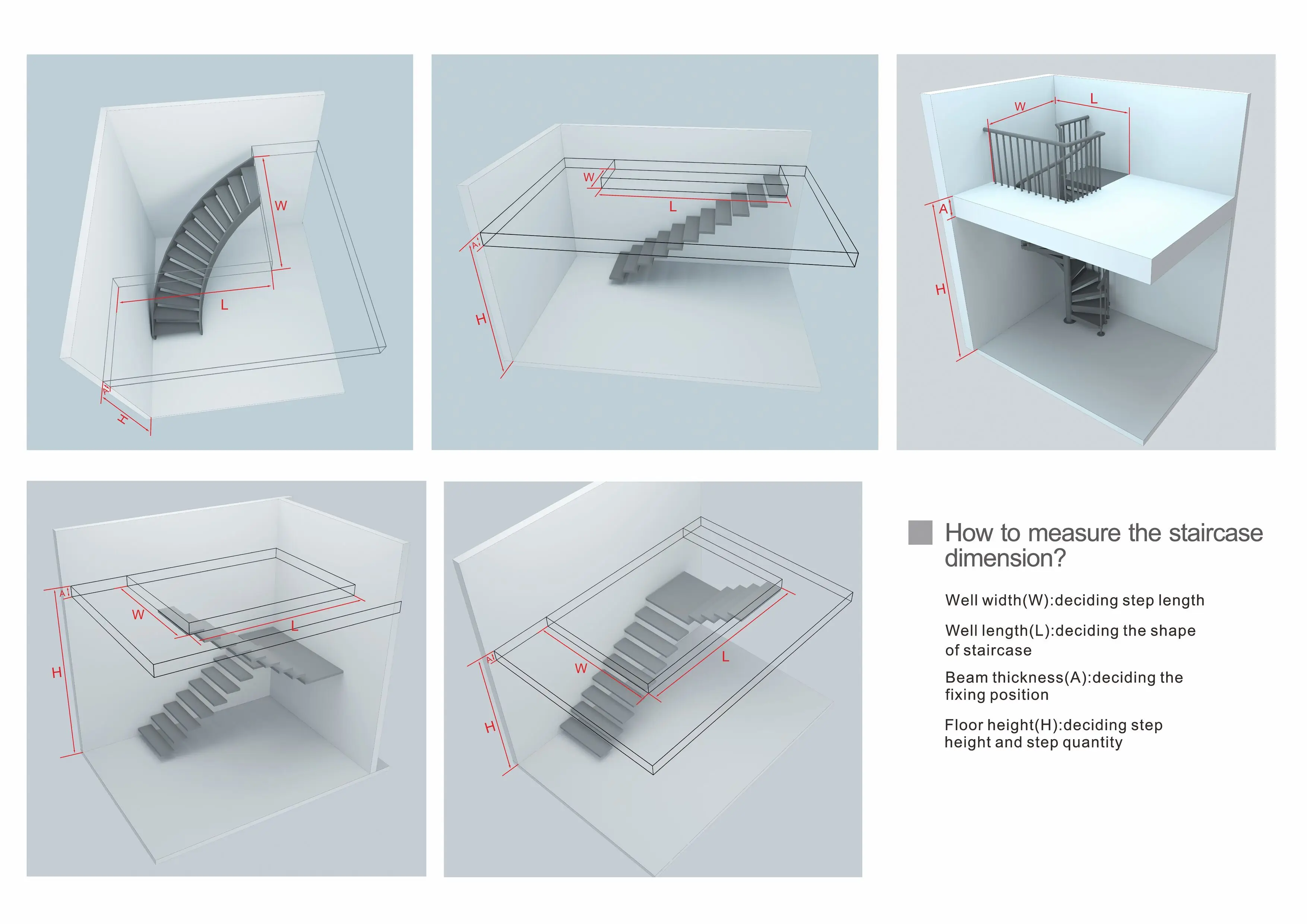 W
L
A
H

W
L
A
H

W
L
A
H

A
W
L
H

A
W
L
H

How to measure the staircase dimension?

Well width(W):deciding step length

Well length(L):deciding the shape of staircase

Beam thickness(A):deciding the fixing position

Floor height(H):deciding step height and step quantity