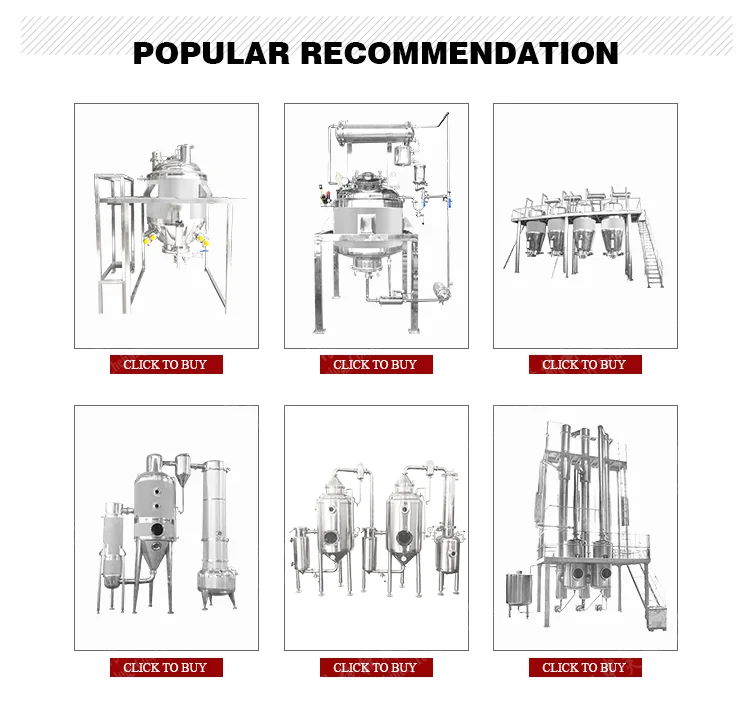 POPULAR RECOMMENDATION

CLICK TO BUY

CLICK TO BUY

CLICK TO BUY

CLICK TO BUY

CLICK TO BUY

CLICK TO BUY