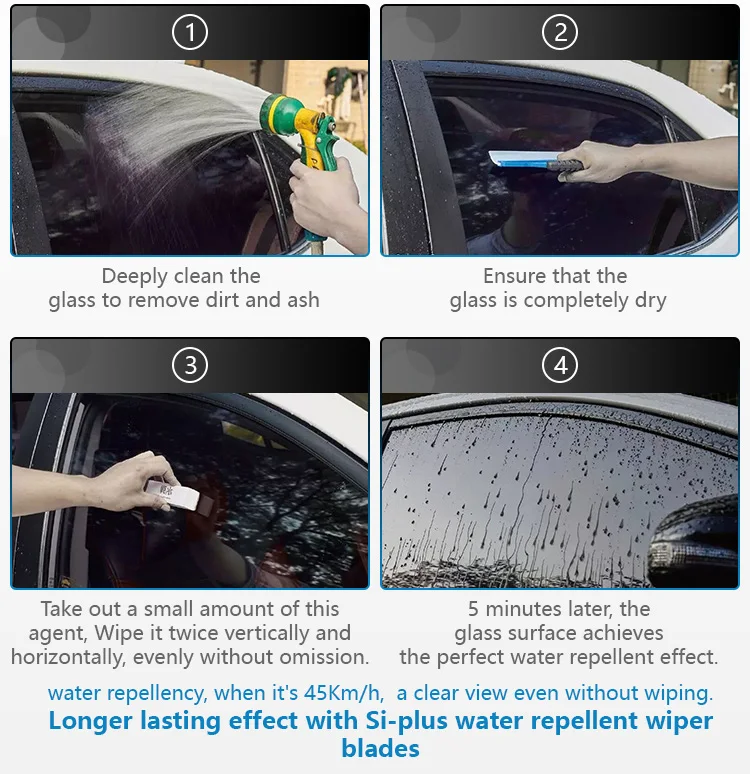 ①

Deeply clean the glass to remove dirt and ash

②

Ensure that the glass is completely dry

③

Take out a small amount of this agent, Wipe it twice vertically and horizontally, evenly without omission.

④

5 minutes later, the glass surface achieves the perfect water repellent effect.

water repellency, when it's 45Km/h, a clear view even without wiping.

Longer lasting effect with Si-plus water repellent wiper blades