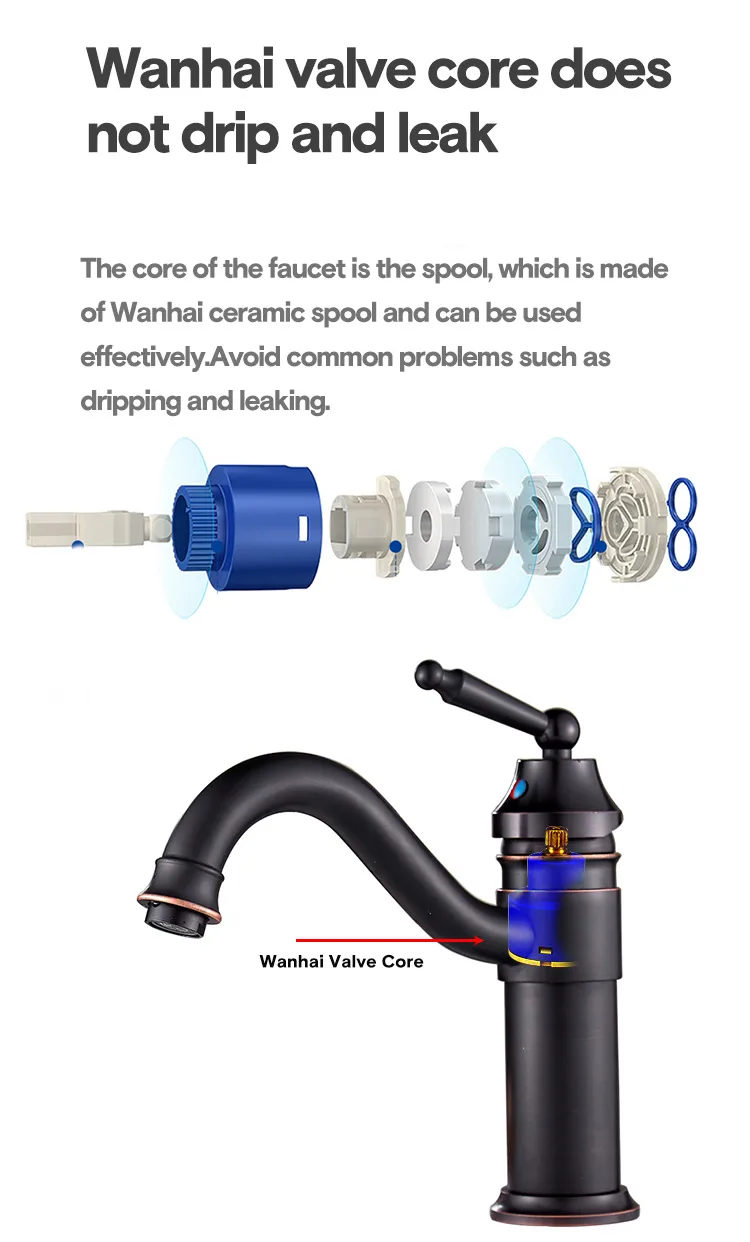 Wanhai valve core does not drip and leak

The core of the faucet is the spool, which is made of Wanhai ceramic spool and can be used effectively.Avoid common problems such as dripping and leaking.

Wanhai Valve Core