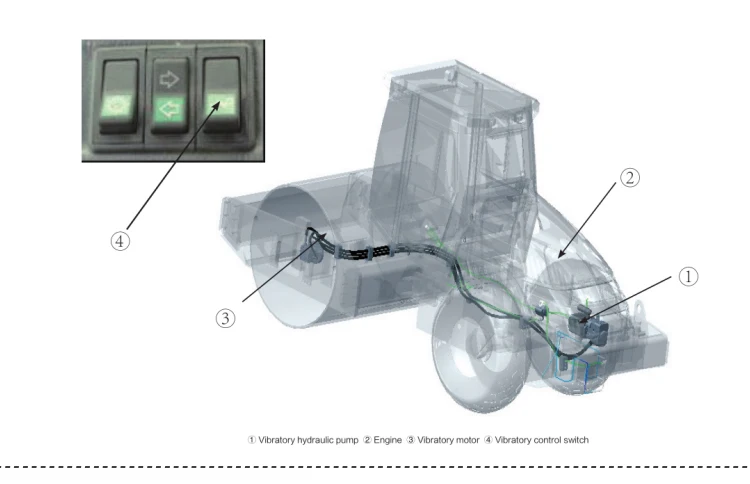 ④

②

①

③

① Vibratory hydraulic pump ② Engine ③ Vibratory motor ④ Vibratory control switch