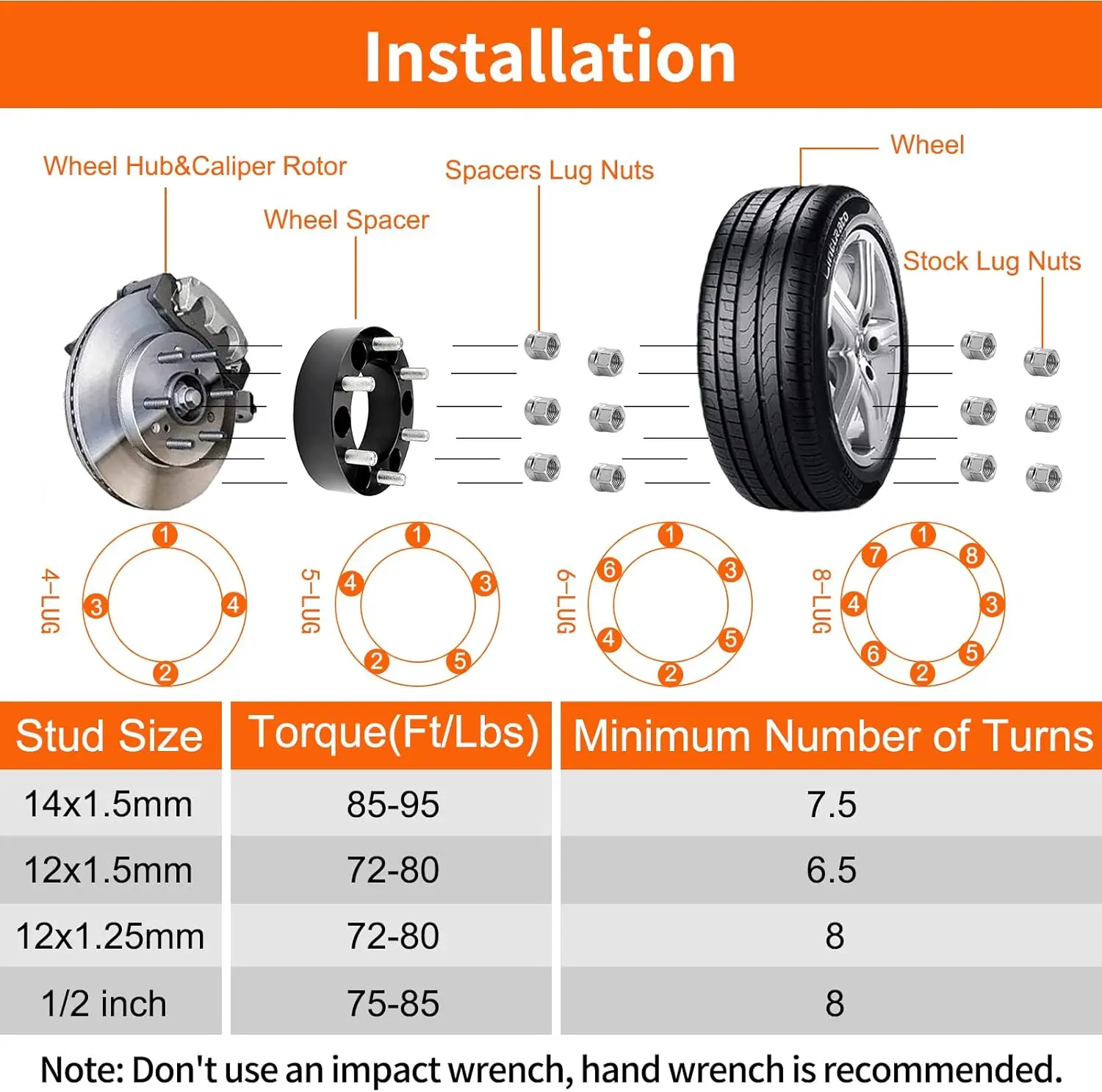 Installation

Wheel Hub&Caliper Rotor

Wheel Spacer

Spacers Lug Nuts

Wheel

Stock Lug Nuts

Cinturato

4-LUG
1
3
4
2

5-LUG
1
4
3
2
5

6-LUG
1
6
3
4
5
2

8-LUG
1
7
8
4
3
6
5
2

| Stud Size | Torque(Ft/Lbs) | Minimum Number of Turns |
|---|---|---|
| 14x1.5mm | 85-95 | 7.5 |
| 12x1.5mm | 72-80 | 6.5 |
| 12x1.25mm | 72-80 | 8 |
| 1/2 inch | 75-85 | 8 |

Note: Don't use an impact wrench, hand wrench is recommended.