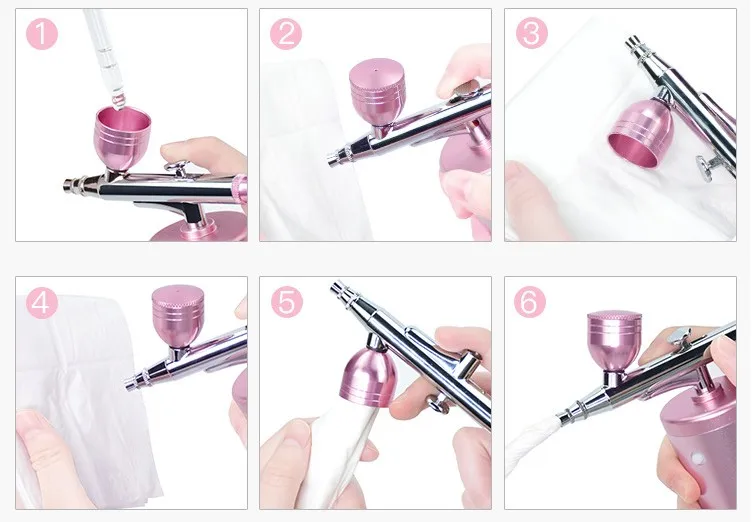 1

2

3

4

5

6