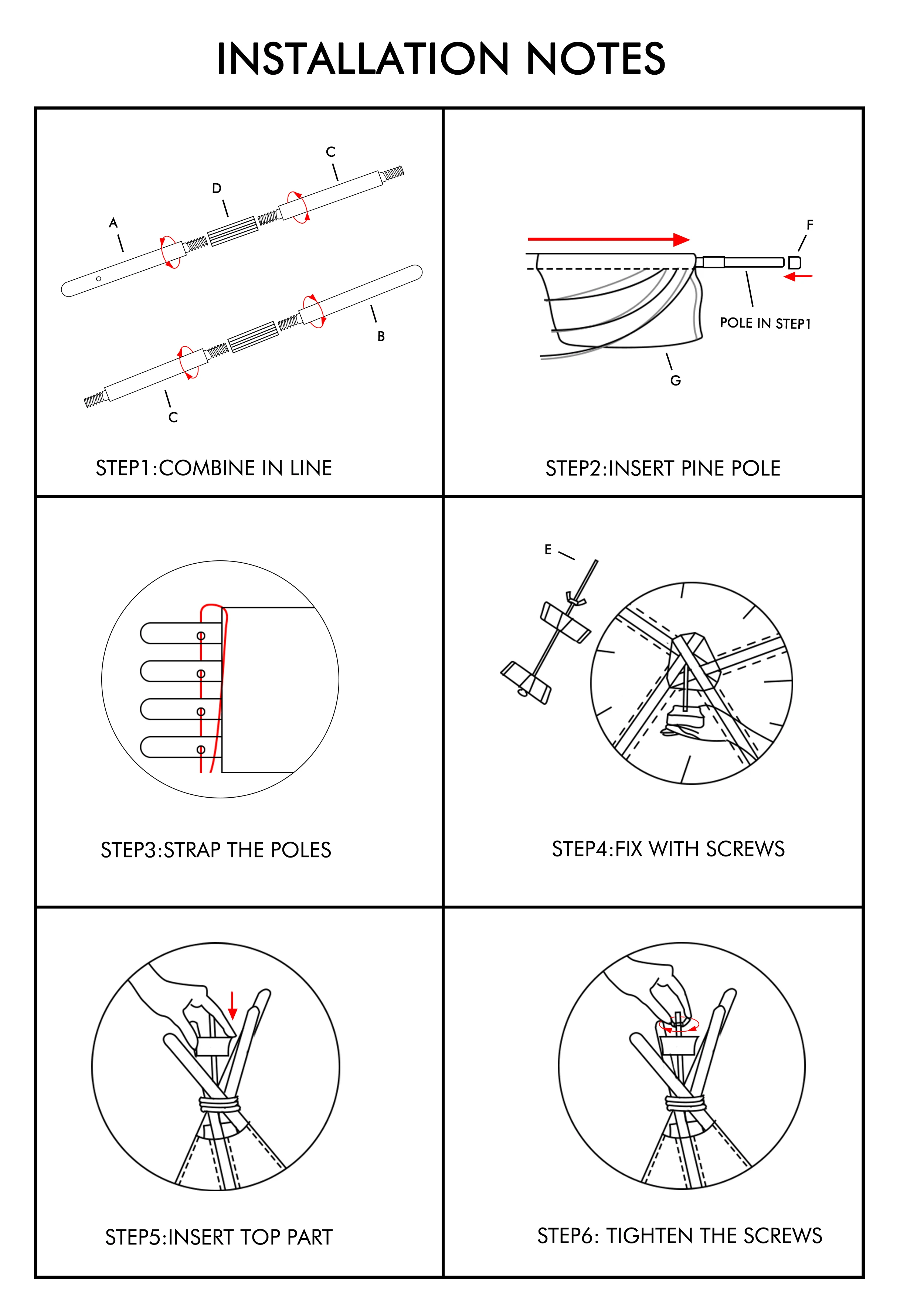 INSTALLATION NOTES

C
D
A
B
C

STEP1:COMBINE IN LINE

F
POLE IN STEP1
G

STEP2:INSERT PINE POLE

STEP3:STRAP THE POLES

E

STEP4:FIX WITH SCREWS

STEP5:INSERT TOP PART

STEP6: TIGHTEN THE SCREWS