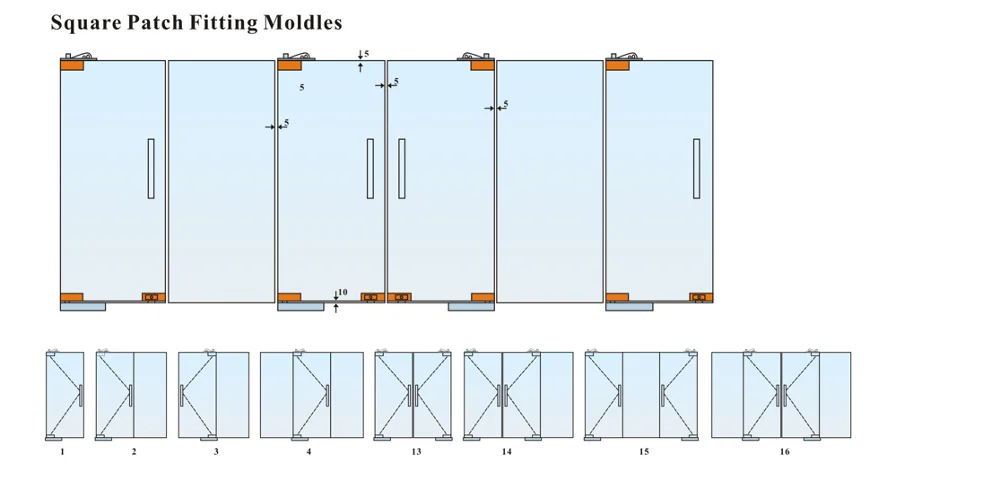 Square Patch Fitting Moldles

5
5
5
5
5
10

1
2
3
4
13
14
15
16