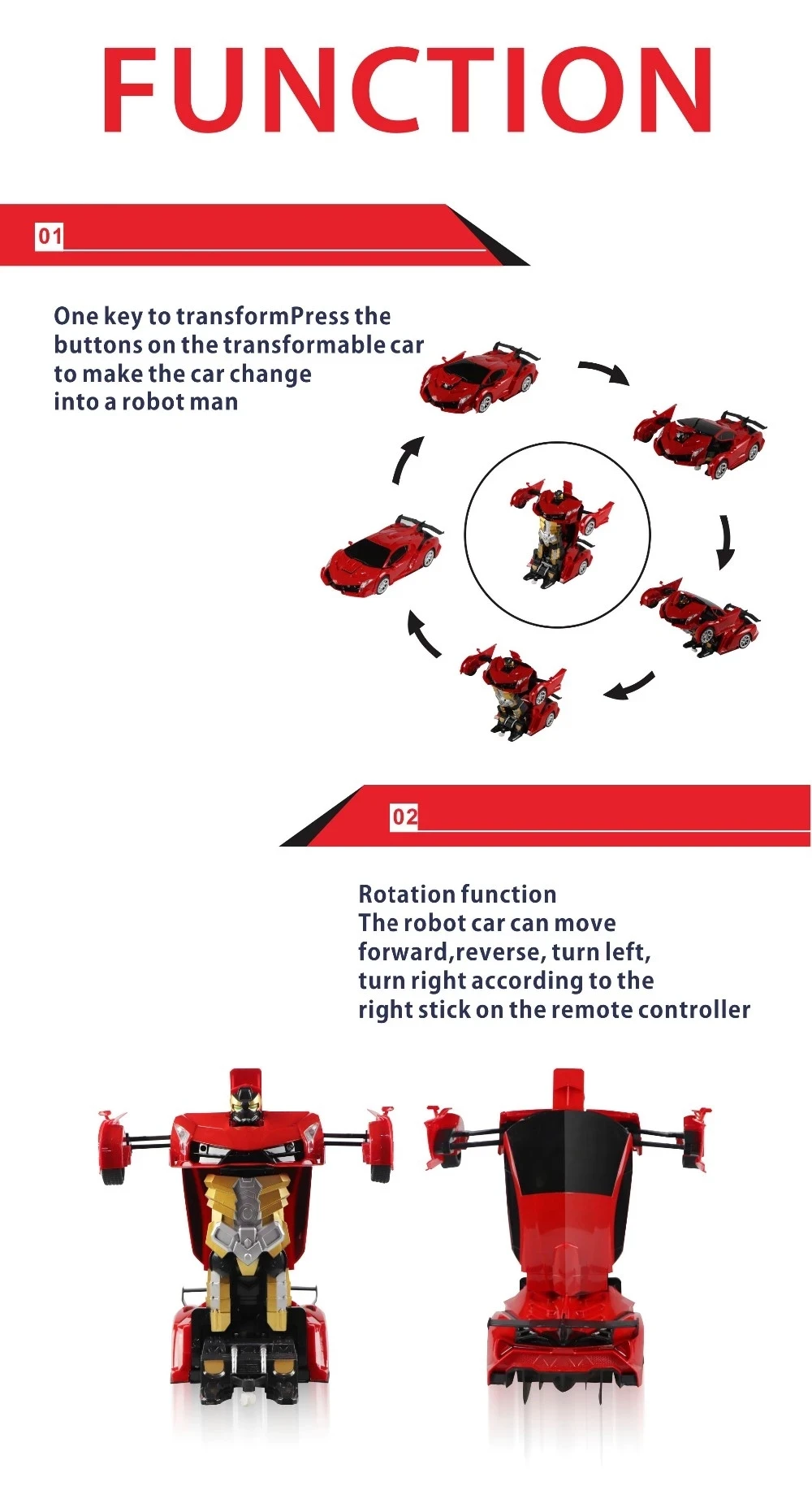 FUNCTION

01

One key to transformPress the buttons on the transformable car to make the car change into a robot man

02

Rotation function
The robot car can move forward,reverse, turn left, turn right according to the right stick on the remote controller