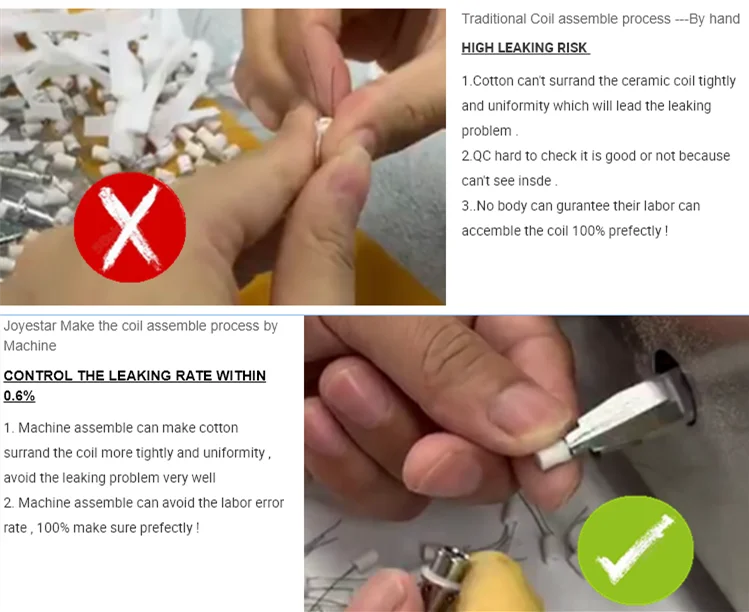 Traditional Coil assemble process ---By hand

HIGH LEAKING RISK

1.Cotton can't surrand the ceramic coil tightly and uniformity which will lead the leaking problem .

2.QC hard to check it is good or not because can't see insde .

3..No body can gurantee their labor can accemble the coil 100% prefectly !

Joyestar Make the coil assemble process by Machine

CONTROL THE LEAKING RATE WITHIN 0.6%

1. Machine assemble can make cotton surrand the coil more tightly and uniformity , avoid the leaking problem very well

2. Machine assemble can avoid the labor error rate , 100% make sure prefectly !