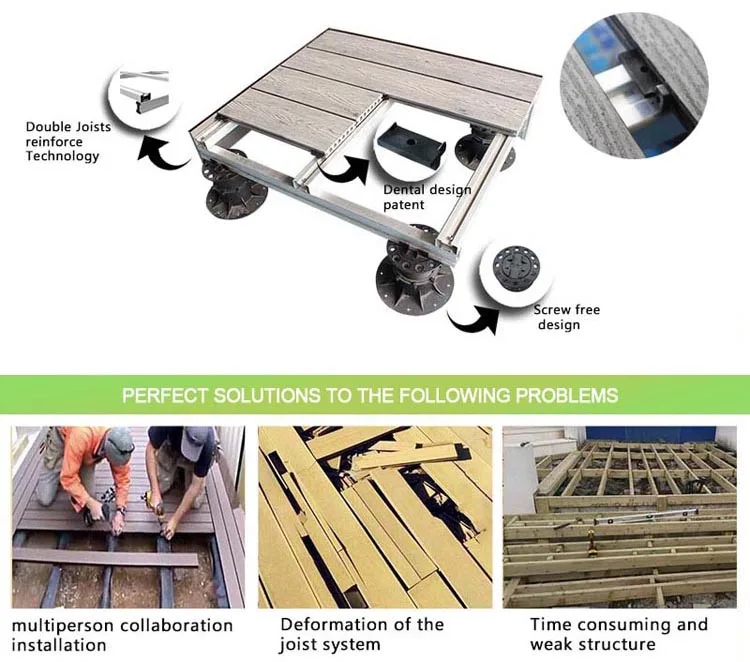 Double Joists reinforce Technology

Dental design patent

Screw free design

PERFECT SOLUTIONS TO THE FOLLOWING PROBLEMS

multiperson collaboration installation

Deformation of the joist system

Time consuming and weak structure