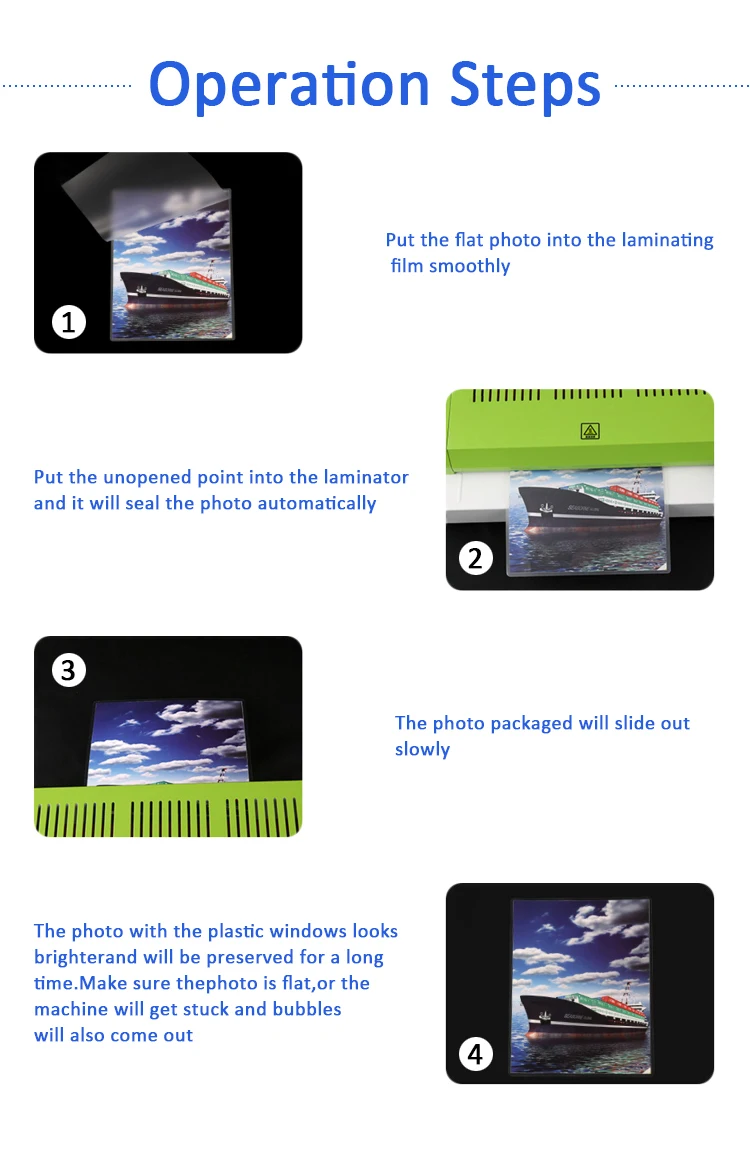 Operation Steps

1

Put the flat photo into the laminating film smoothly

Put the unopened point into the laminator and it will seal the photo automatically

2

3

The photo packaged will slide out slowly

The photo with the plastic windows looks brighterand will be preserved for a long time.Make sure thephoto is flat,or the machine will get stuck and bubbles will also come out

4