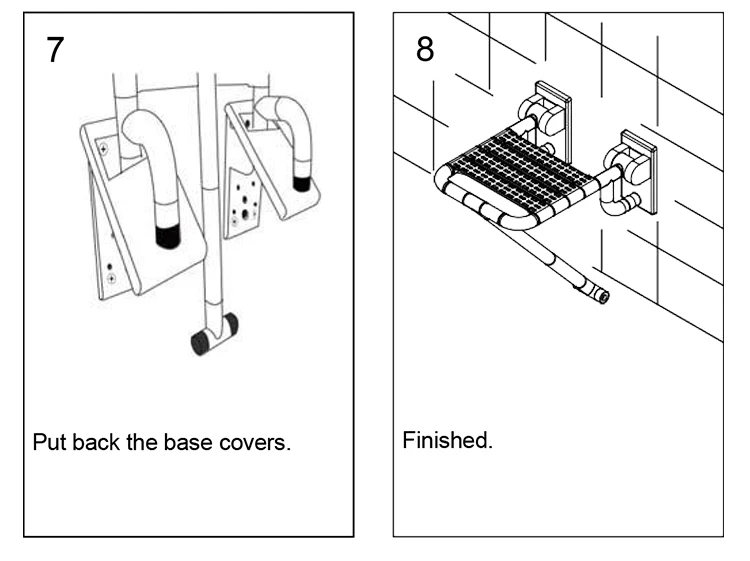 7

Put back the base covers.

8

Finished.