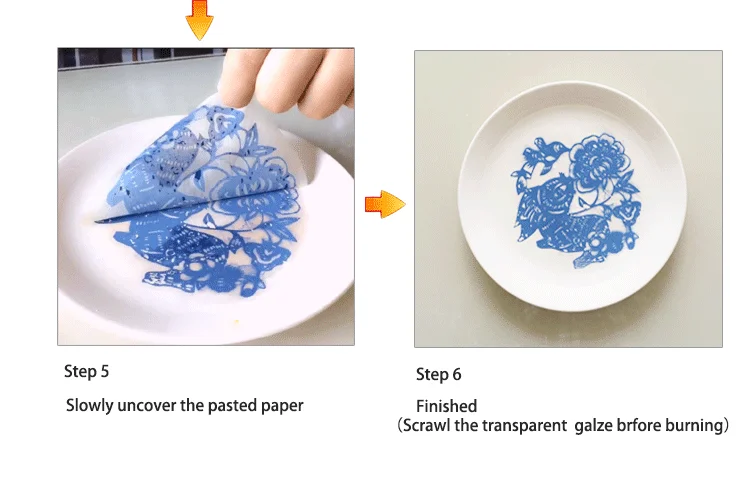 Step 5

Slowly uncover the pasted paper

Step 6

Finished
（Scrawl the transparent galze brfore burning）