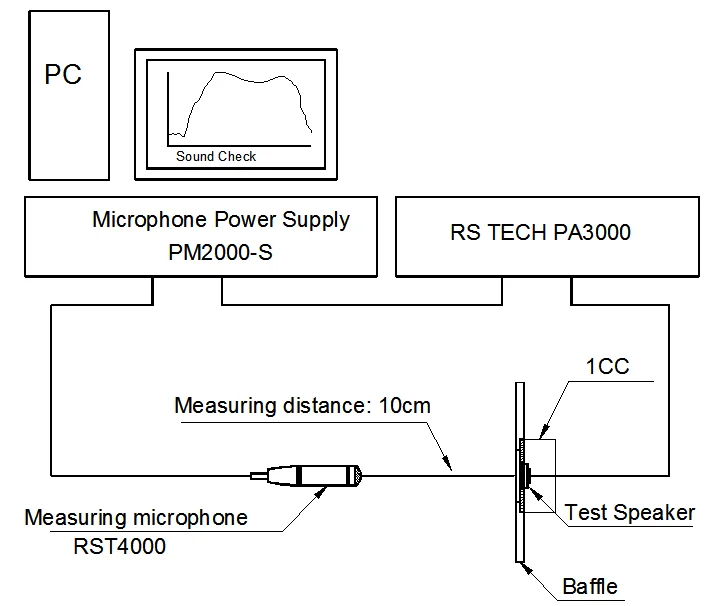 PC

Sound Check

Microphone Power Supply
PM2000-S

RS TECH PA3000

1CC

Measuring distance: 10cm

Measuring microphone
RST4000

Test Speaker

Baffle