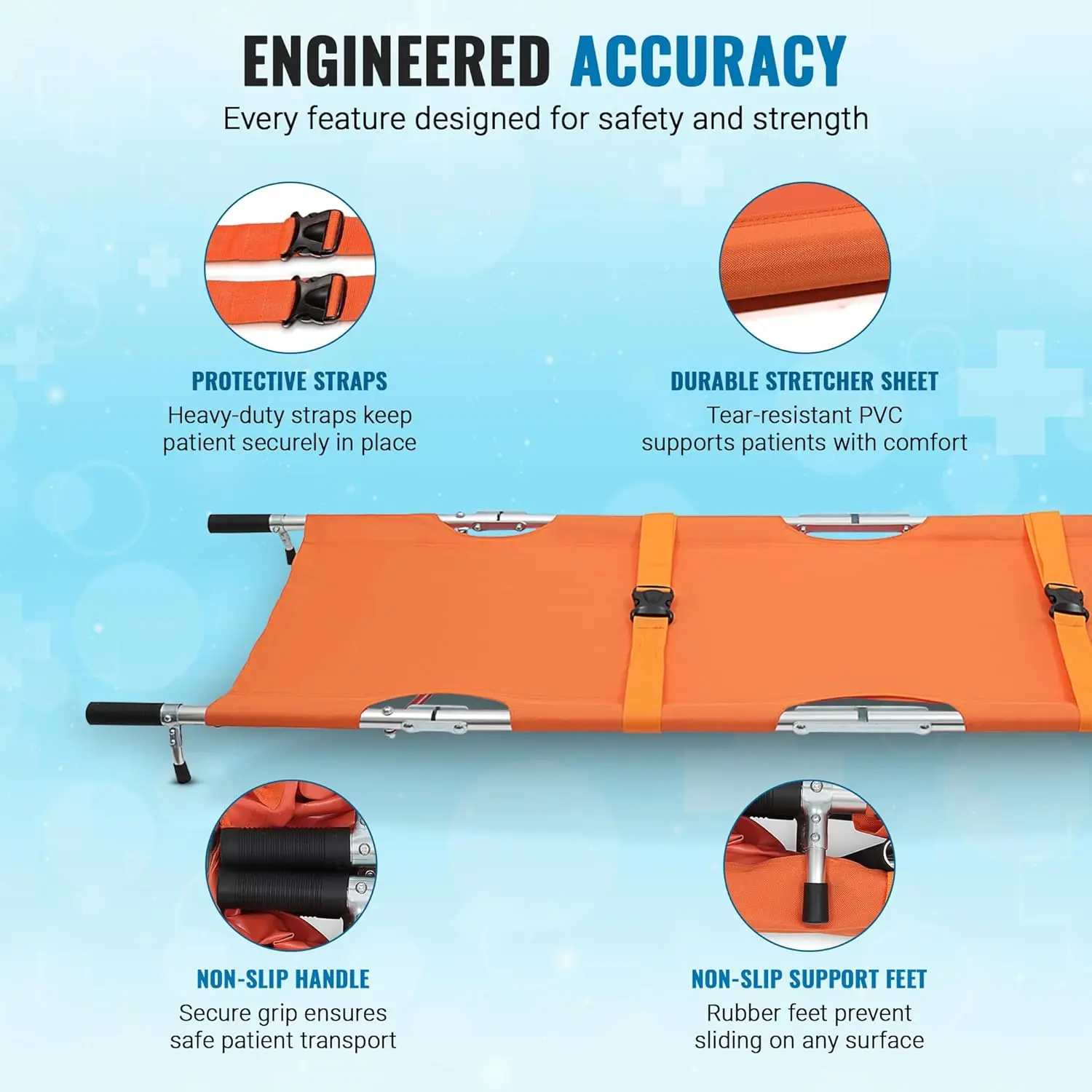 ENGINEERED ACCURACY
Every feature designed for safety and strength

PROTECTIVE STRAPS
Heavy-duty straps keep patient securely in place

DURABLE STRETCHER SHEET
Tear-resistant PVC supports patients with comfort

NON-SLIP HANDLE
Secure grip ensures safe patient transport

NON-SLIP SUPPORT FEET
Rubber feet prevent sliding on any surface