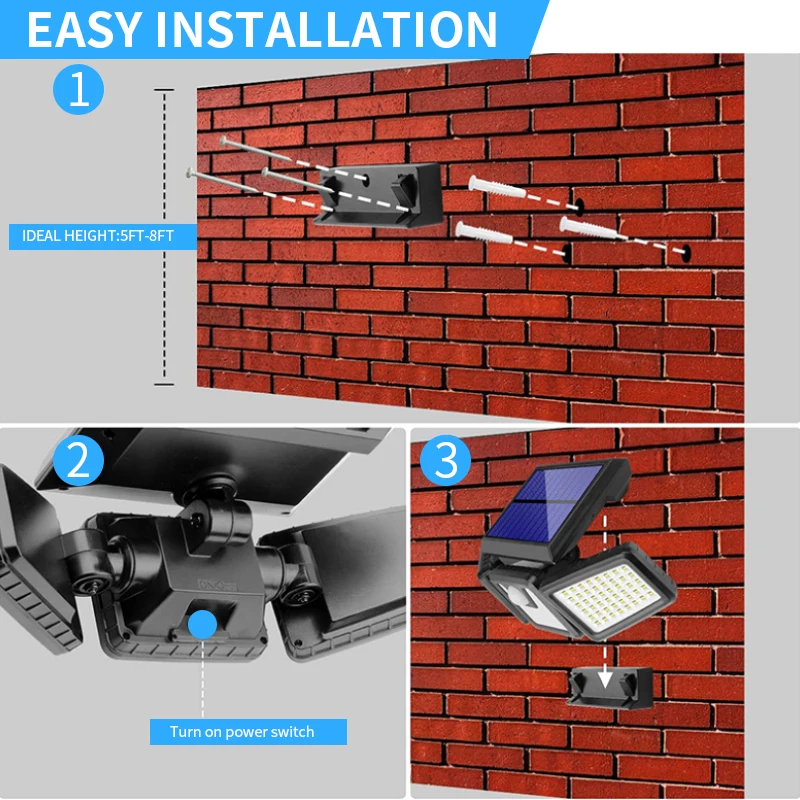 EASY INSTALLATION

1

IDEAL HEIGHT:5FT-8FT

2

Turn on power switch

3