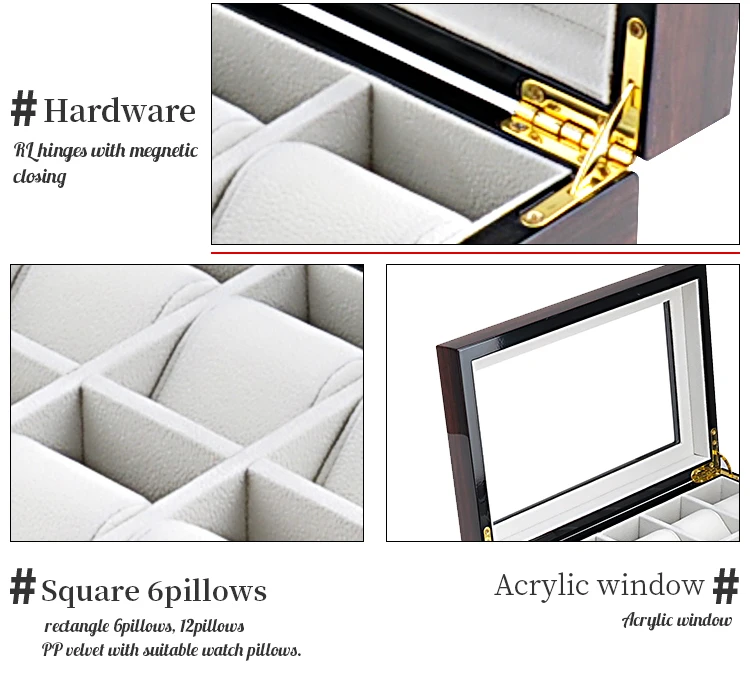 # Hardware
RL hinges with megnetic closing

# Square 6pillows
rectangle 6pillows, 12pillows
PP velvet with suitable watch pillows.

Acrylic window #
Acrylic window