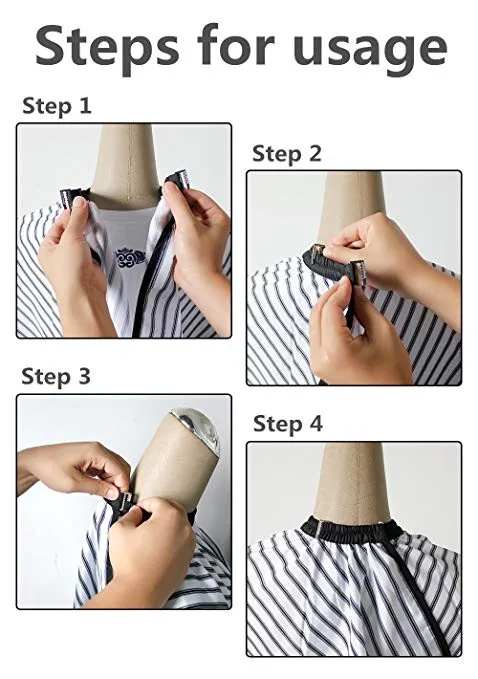 Steps for usage

Step 1

Step 2

Step 3

Step 4