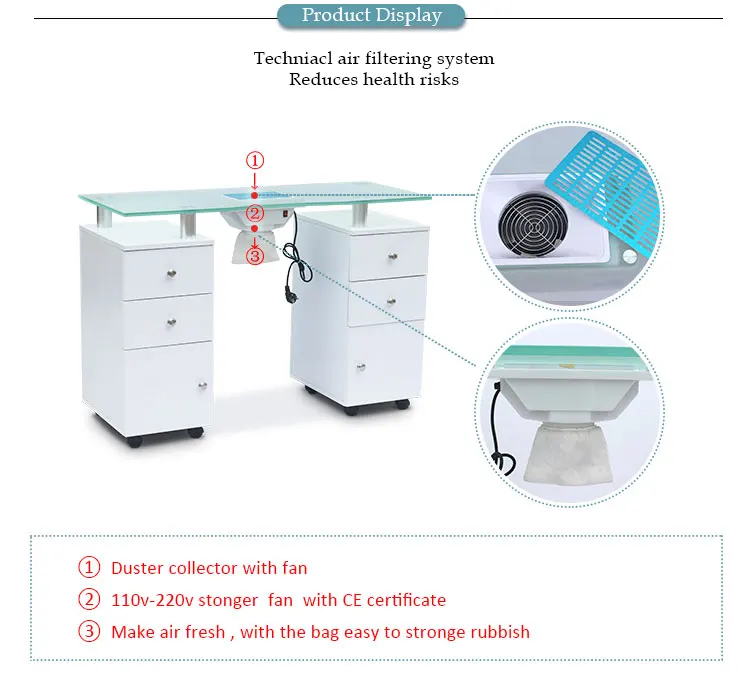 Product Display

Techniacl air filtering system
Reduces health risks

①
②
③

① Duster collector with fan
② 110v-220v stonger fan with CE certificate
③ Make air fresh , with the bag easy to stronge rubbish