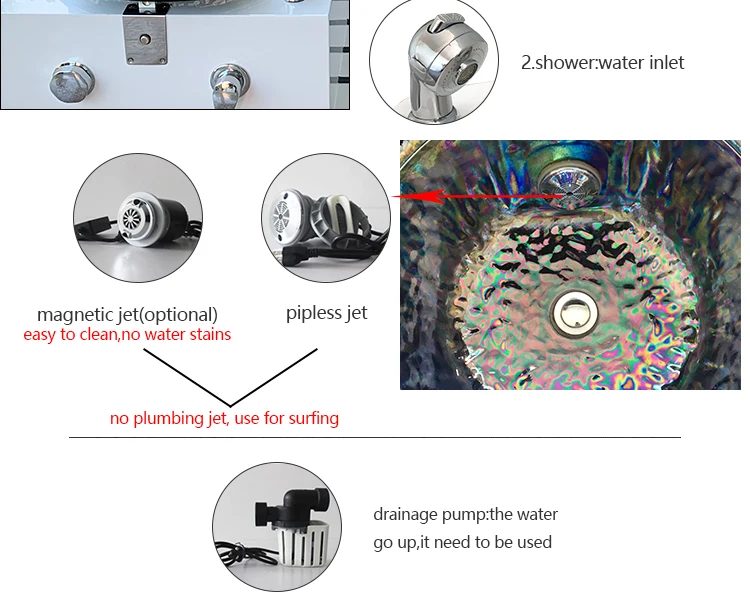 2.shower:water inlet

magnetic jet(optional)
easy to clean,no water stains

pipless jet

no plumbing jet, use for surfing

drainage pump:the water go up,it need to be used