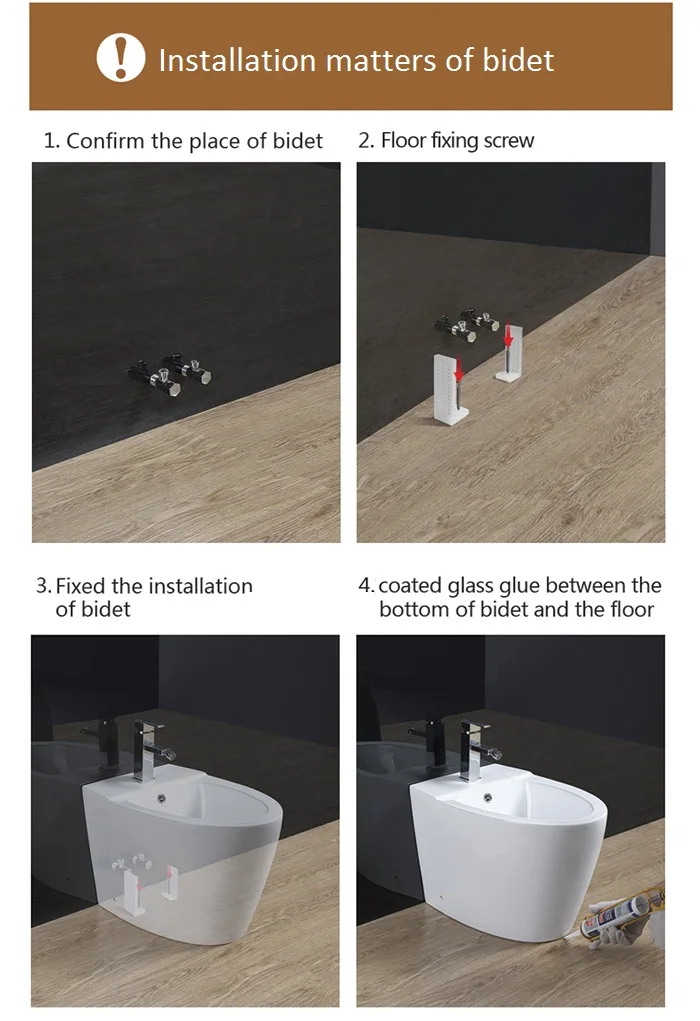 Installation matters of bidet

1. Confirm the place of bidet

2. Floor fixing screw

3. Fixed the installation of bidet

4. coated glass glue between the bottom of bidet and the floor