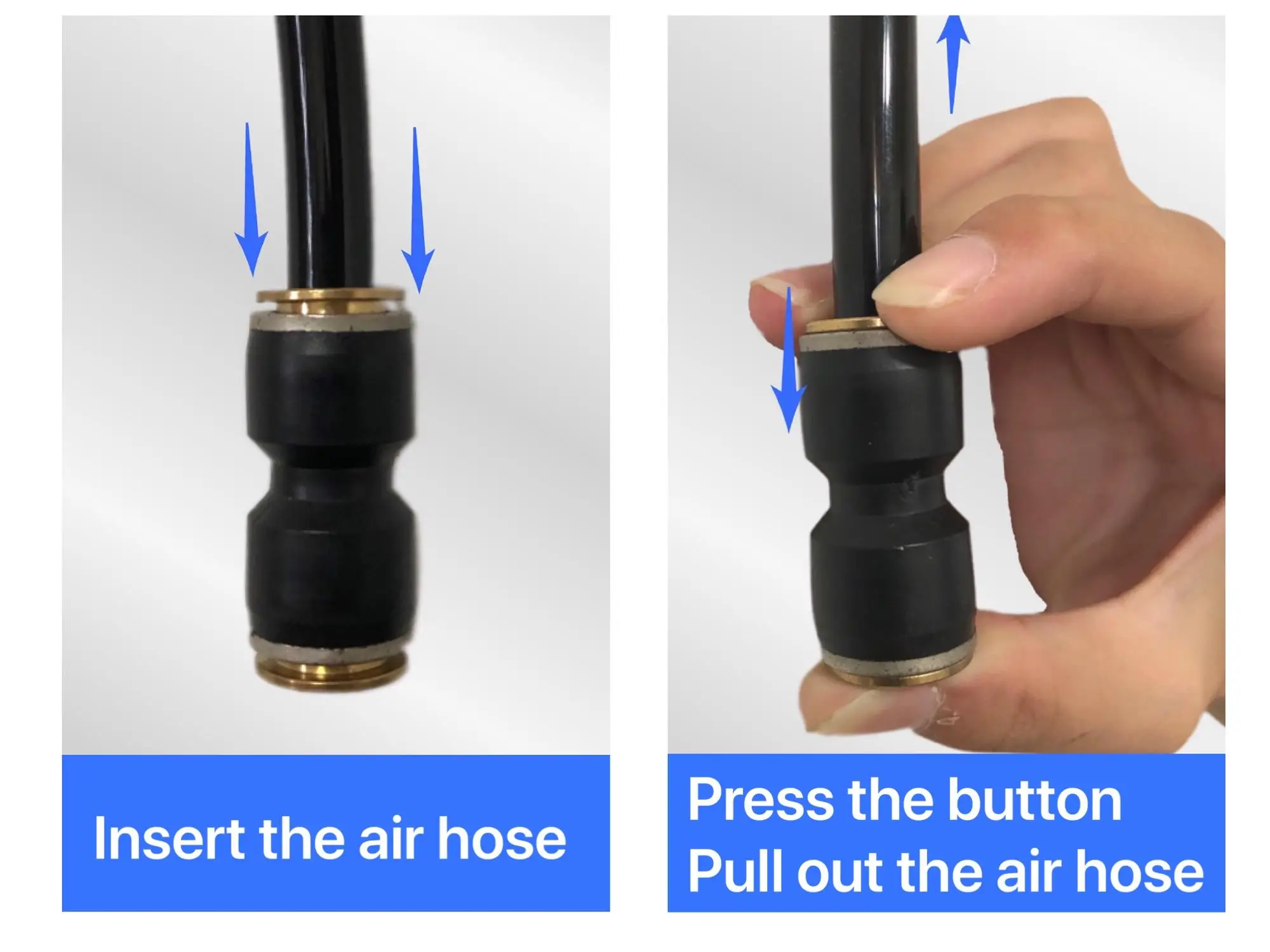 Insert the air hose

Press the button
Pull out the air hose