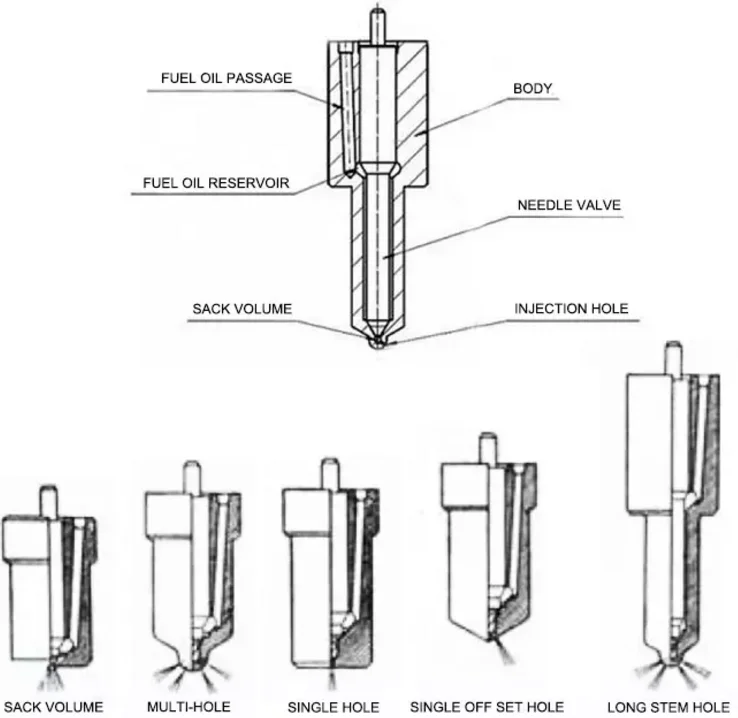 FUEL OIL PASSAGE
BODY
FUEL OIL RESERVOIR
NEEDLE VALVE
SACK VOLUME
INJECTION HOLE

SACK VOLUME
MULTI-HOLE
SINGLE HOLE
SINGLE OFF SET HOLE
LONG STEM HOLE