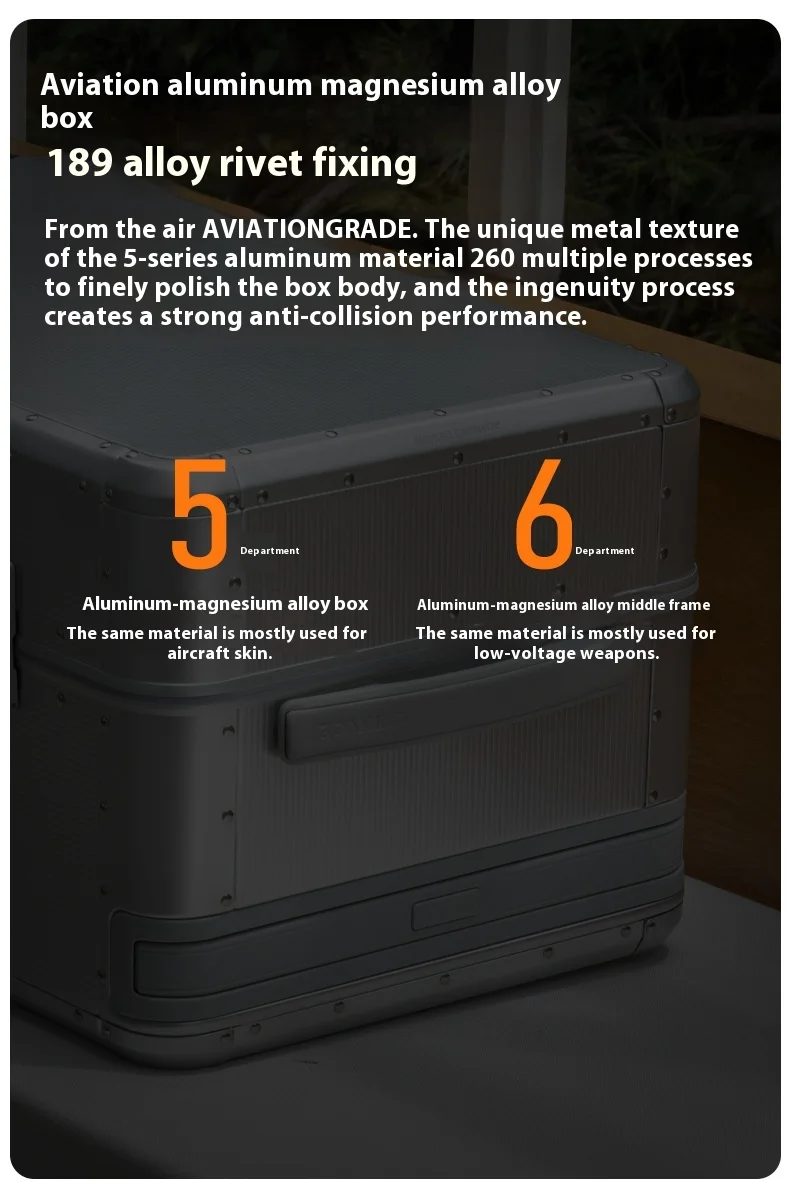 Aviation aluminum magnesium alloy box

189 alloy rivet fixing

From the air AVIATIONGRADE. The unique metal texture of the 5-series aluminum material 260 multiple processes to finely polish the box body, and the ingenuity process creates a strong anti-collision performance.

5 Department

Aluminum-magnesium alloy box

The same material is mostly used for aircraft skin.

6 Department

Aluminum-magnesium alloy middle frame

The same material is mostly used for low-voltage weapons.