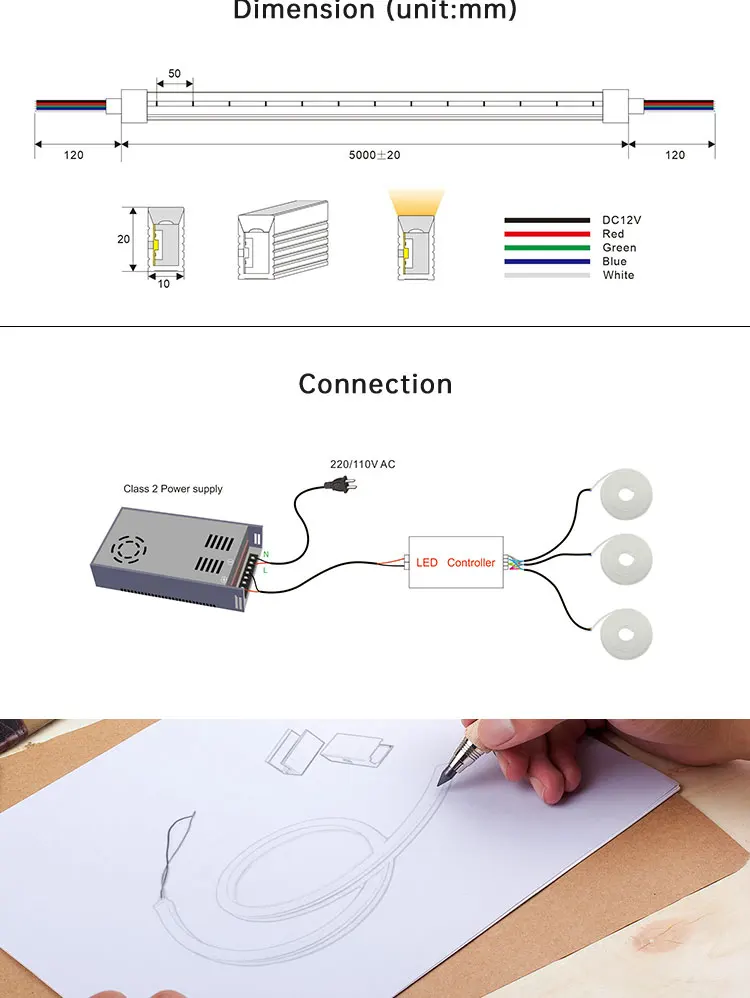 Dimension (unit:mm)

50

120

5000±20

120

20

10

DC12V
Red
Green
Blue
White

Connection

220/110V AC

Class 2 Power supply

N

L

LED Controller