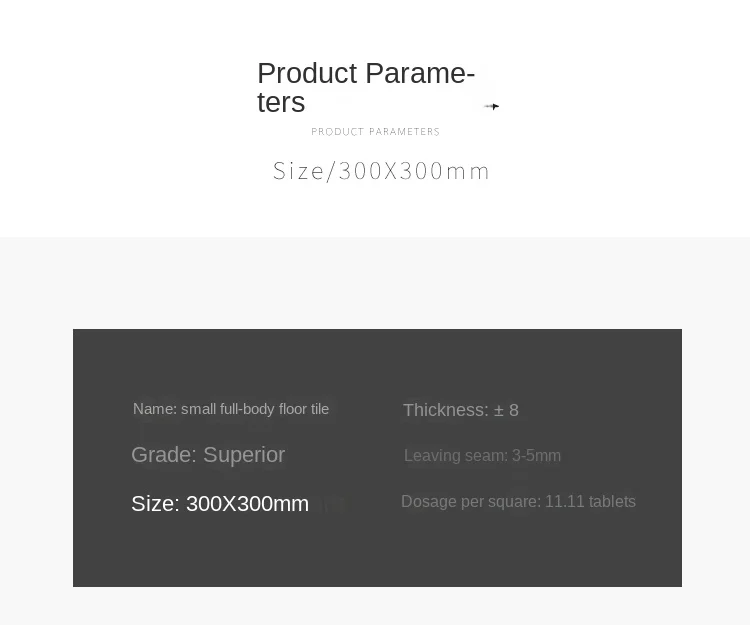 Product Parameters

PRODUCT PARAMETERS

Size/300X300mm

Name: small full-body floor tile

Grade: Superior

Size: 300X300mm

Thickness: ± 8

Leaving seam: 3-5mm

Dosage per square: 11.11 tablets