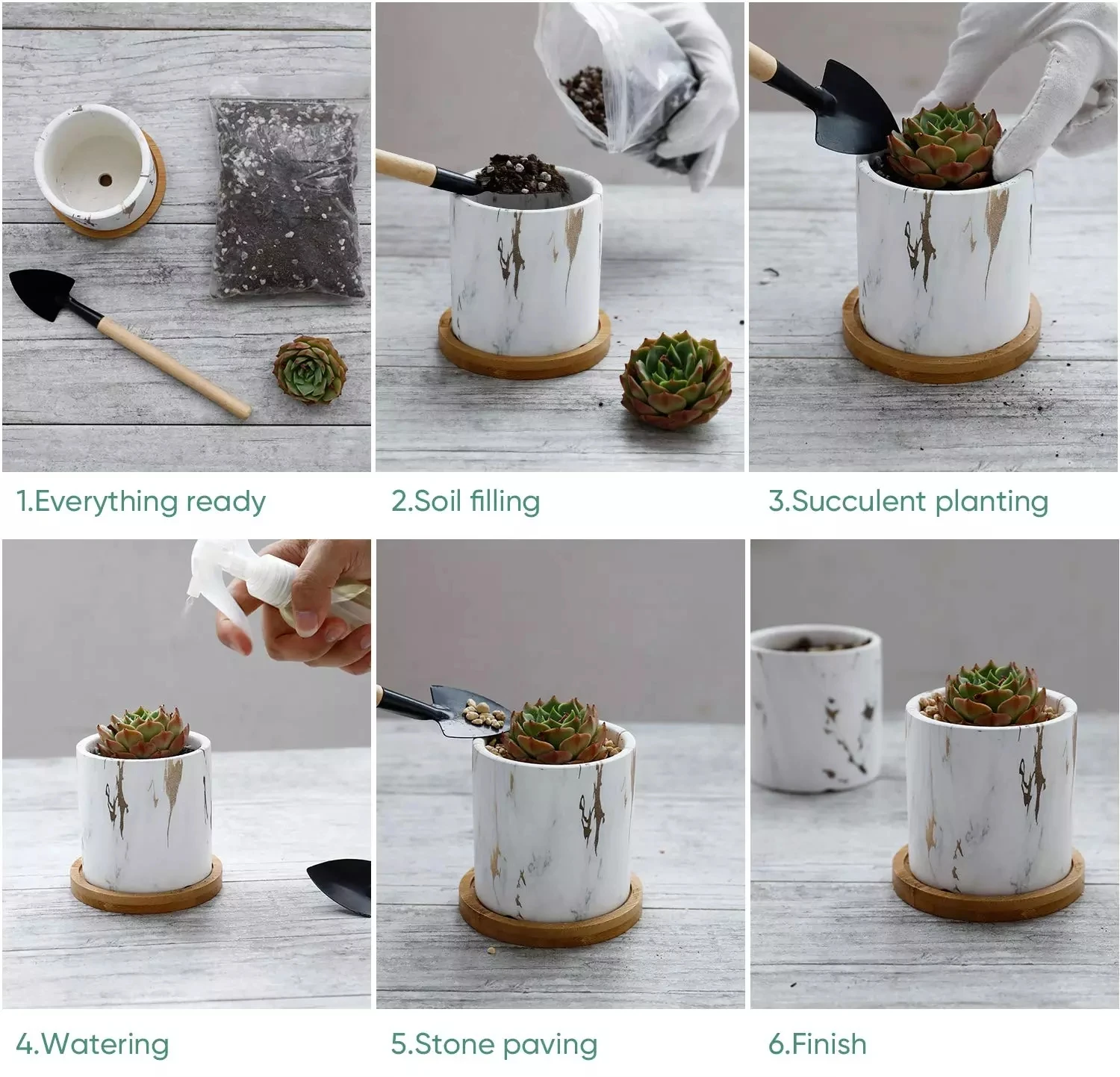 1.Everything ready

2.Soil filling

3.Succulent planting

4.Watering

5.Stone paving

6.Finish