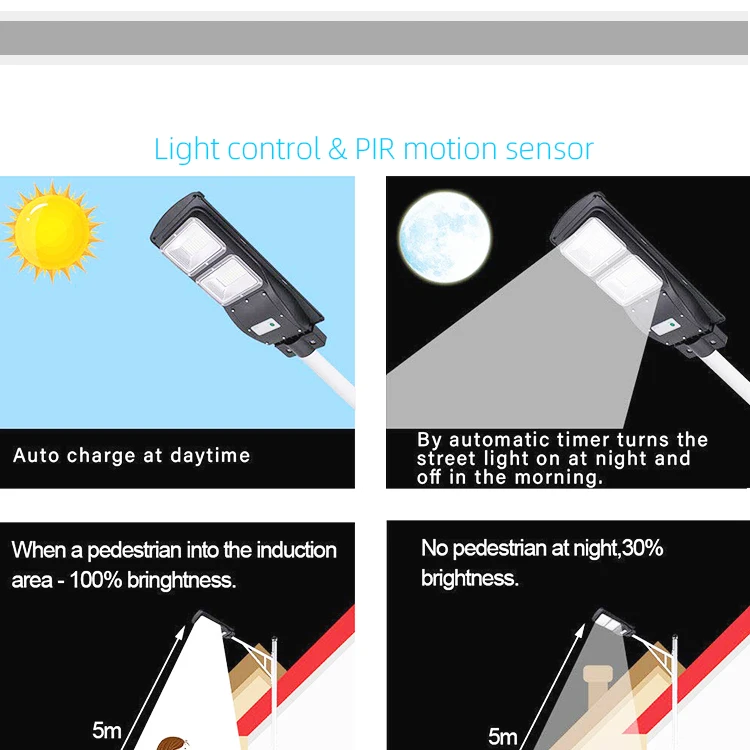 Light control & PIR motion sensor

Auto charge at daytime

By automatic timer turns the street light on at night and off in the morning.

When a pedestrian into the induction area - 100% bringhtness.

5m

No pedestrian at night,30% brightness.

5m