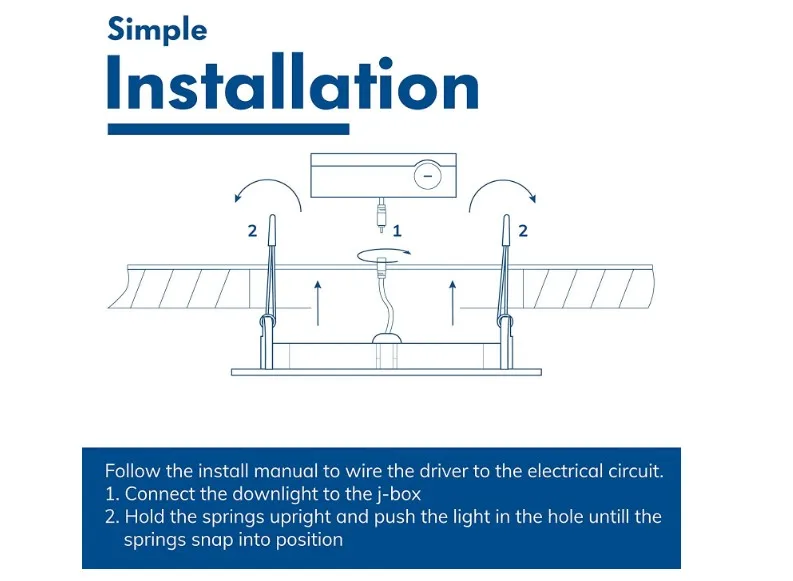 Simple
Installation

2

1

2

Follow the install manual to wire the driver to the electrical circuit.
1. Connect the downlight to the j-box
2. Hold the springs upright and push the light in the hole untill the springs snap into position