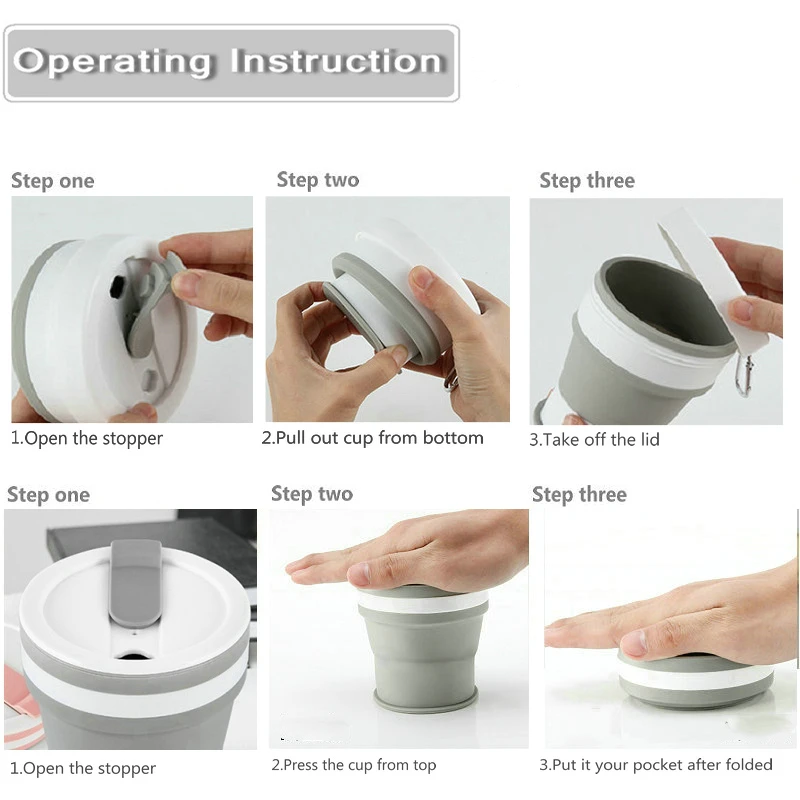 Operating Instruction

Step one

1.Open the stopper

Step two

2.Pull out cup from bottom

Step three

3.Take off the lid

Step one

1.Open the stopper

Step two

2.Press the cup from top

Step three

3.Put it your pocket after folded