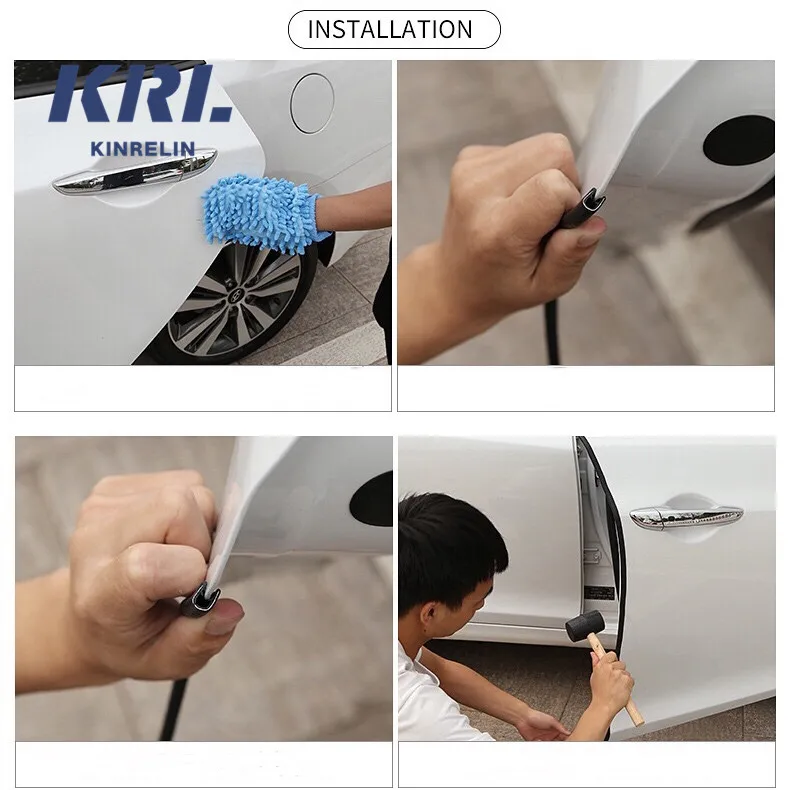 INSTALLATION

KRL
KINRELIN