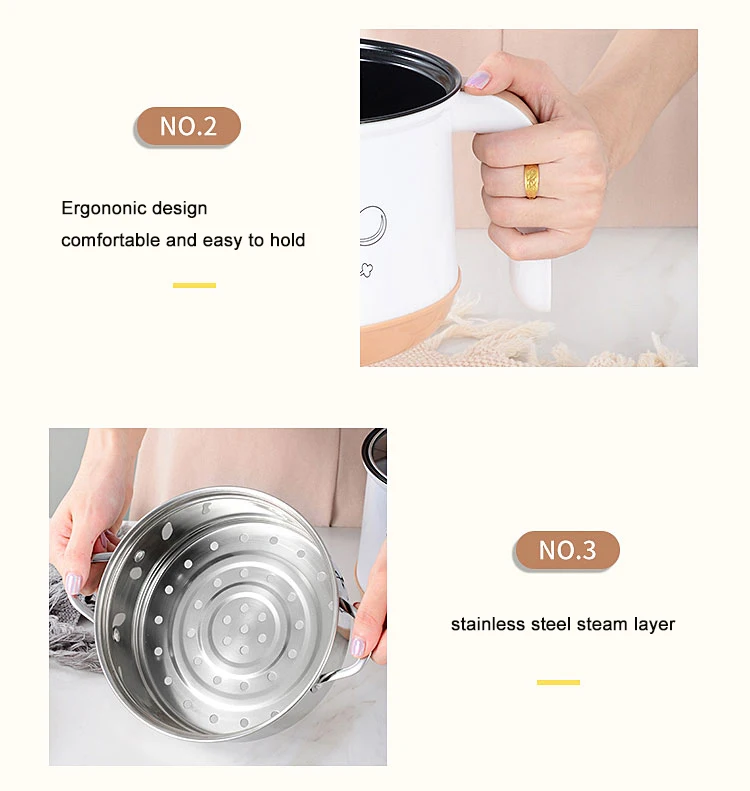 NO.2

Ergononic design
comfortable and easy to hold

NO.3

stainless steel steam layer