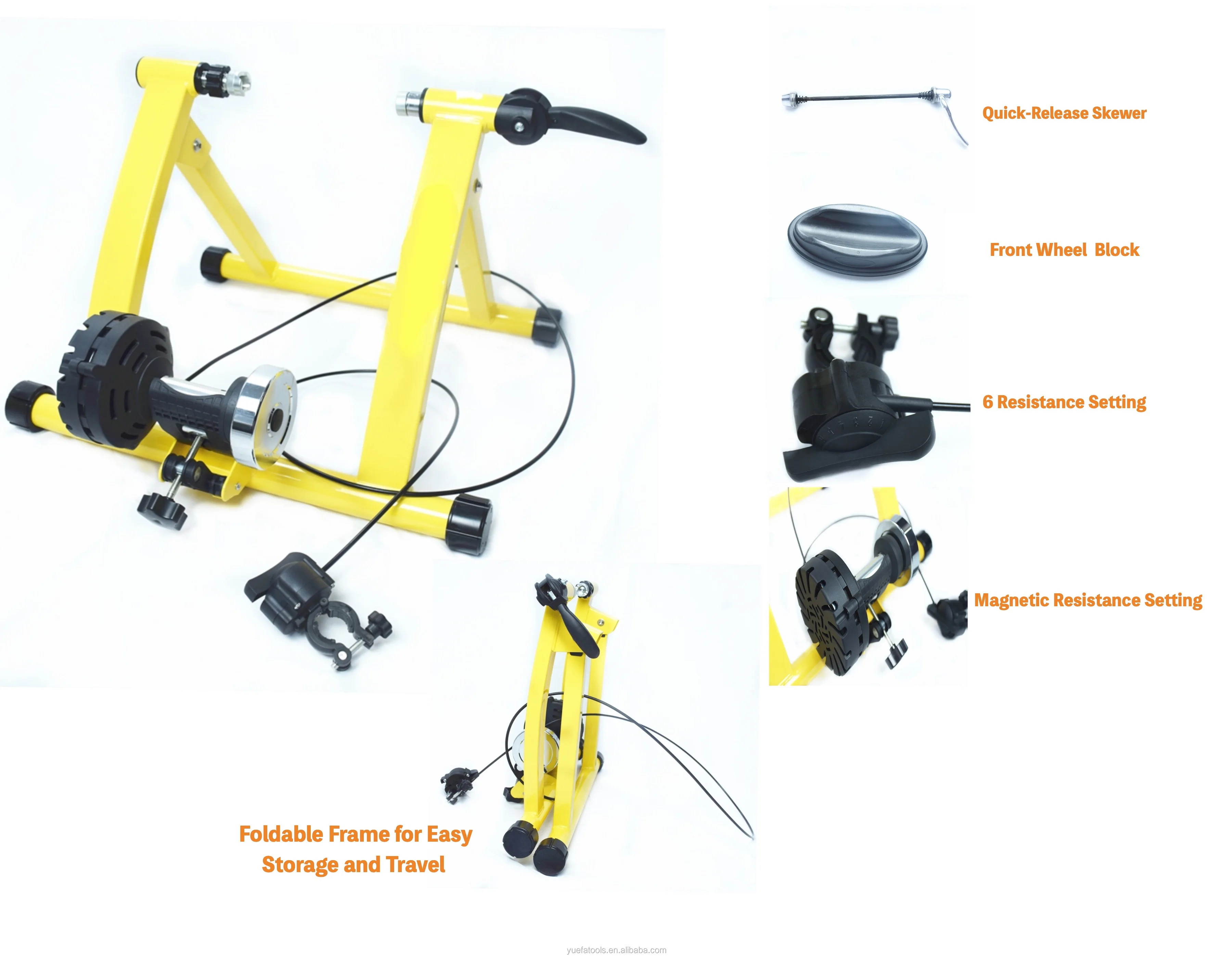 Quick-Release Skewer

Front Wheel Block

6 Resistance Setting

Magnetic Resistance Setting

Foldable Frame for Easy Storage and Travel

yuefatools.en.alibaba.com