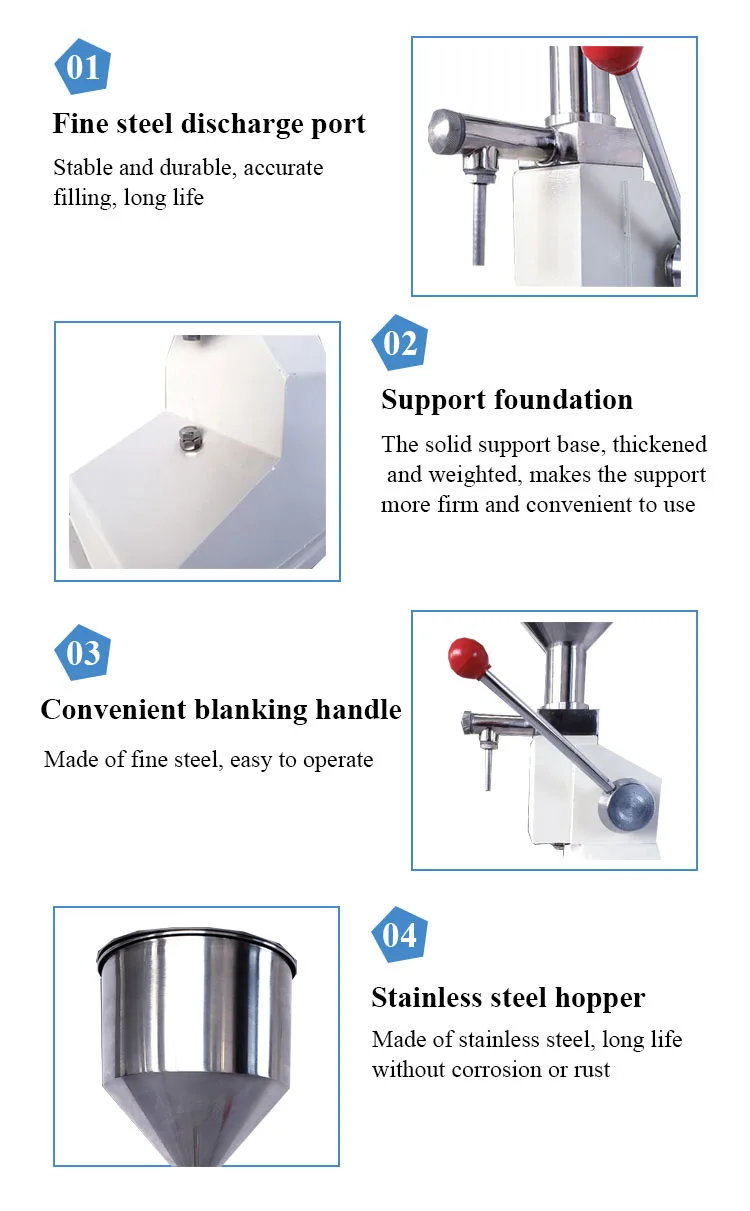 01

Fine steel discharge port

Stable and durable, accurate filling, long life

02

Support foundation

The solid support base, thickened and weighted, makes the support more firm and convenient to use

03

Convenient blanking handle

Made of fine steel, easy to operate

04

Stainless steel hopper

Made of stainless steel, long life without corrosion or rust