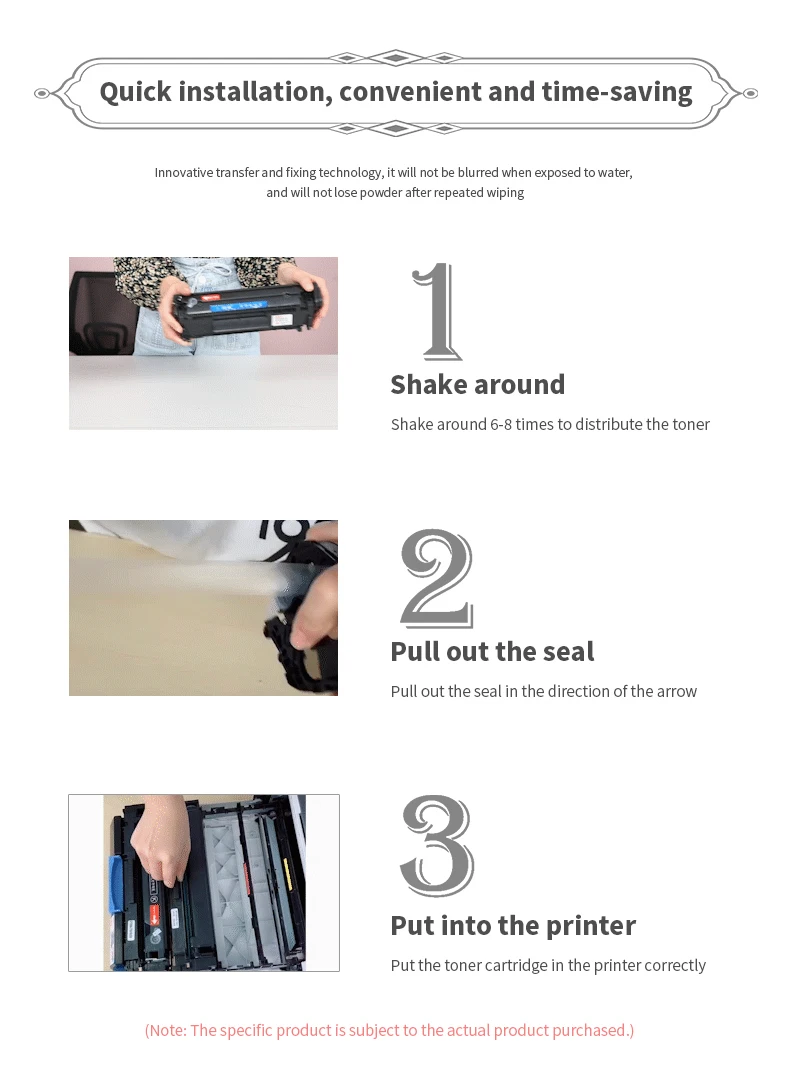 Quick installation, convenient and time-saving

Innovative transfer and fixing technology, it will not be blurred when exposed to water, and will not lose powder after repeated wiping

1

Shake around

Shake around 6-8 times to distribute the toner

2

Pull out the seal

Pull out the seal in the direction of the arrow

3

Put into the printer

Put the toner cartridge in the printer correctly

(Note: The specific product is subject to the actual product purchased.)