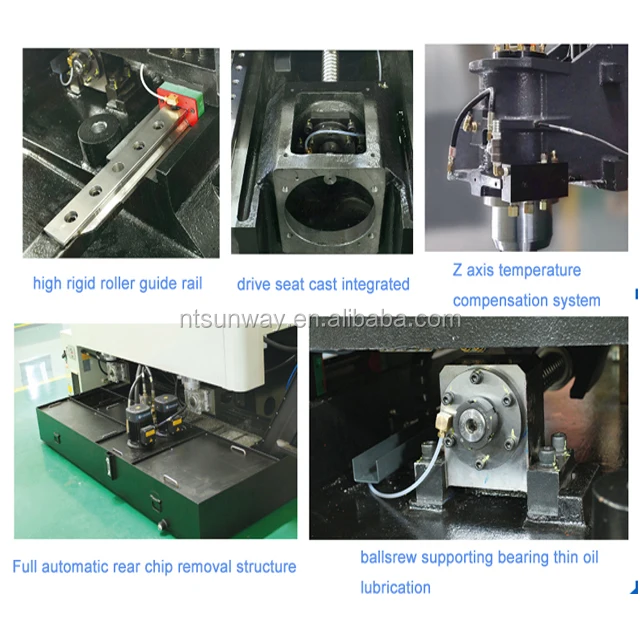 high rigid roller guide rail

drive seat cast integrated

Z axis temperature compensation system

ntsunway.en.alibaba.com

Full automatic rear chip removal structure

ballsrew supporting bearing thin oil lubrication