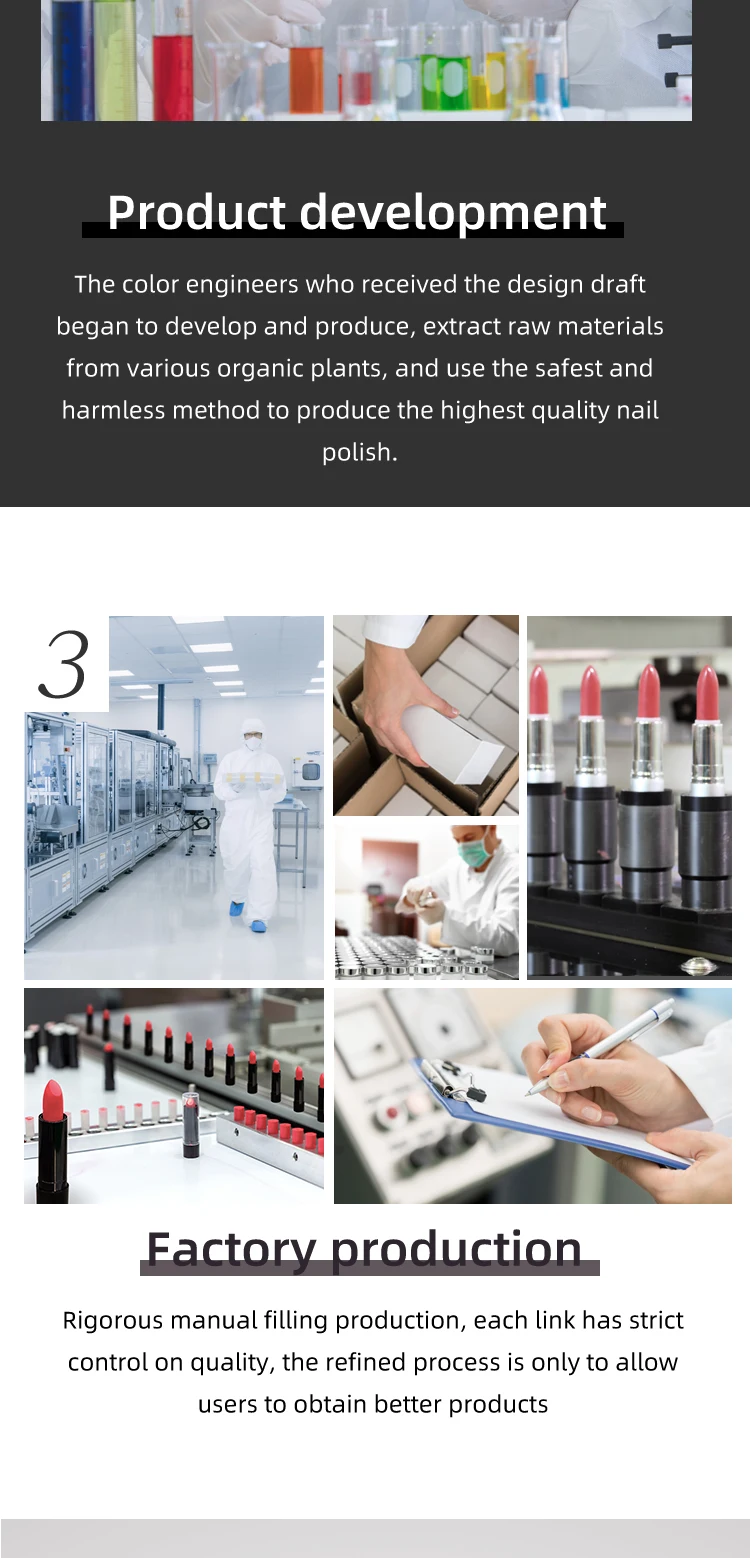 Product development

The color engineers who received the design draft began to develop and produce, extract raw materials from various organic plants, and use the safest and harmless method to produce the highest quality nail polish.

3

Factory production

Rigorous manual filling production, each link has strict control on quality, the refined process is only to allow users to obtain better products