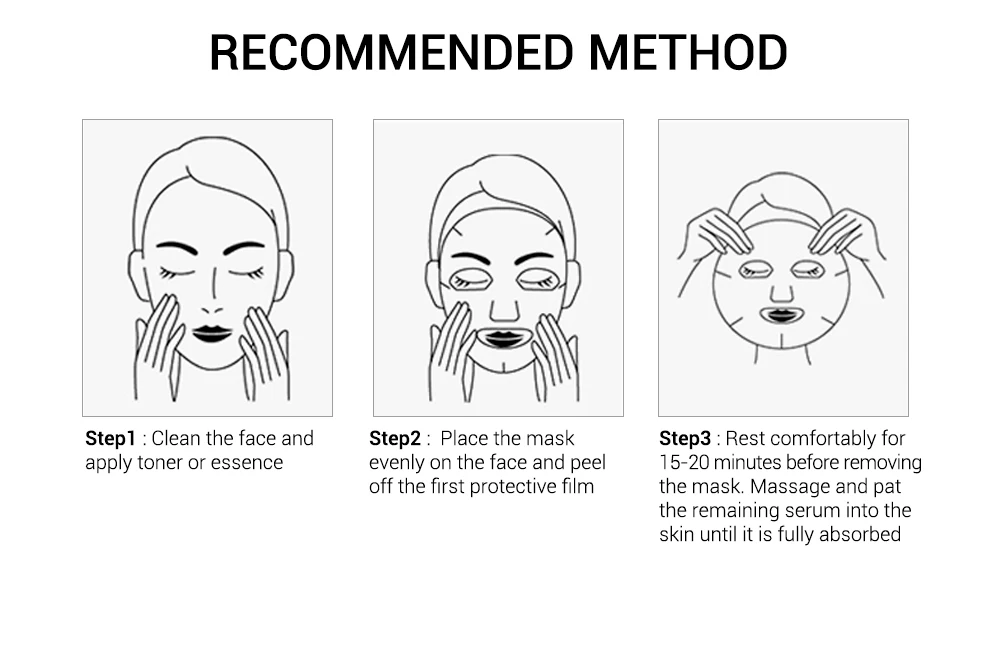 RECOMMENDED METHOD

Step1 : Clean the face and apply toner or essence

Step2 : Place the mask evenly on the face and peel off the first protective film

Step3 : Rest comfortably for 15-20 minutes before removing the mask. Massage and pat the remaining serum into the skin until it is fully absorbed