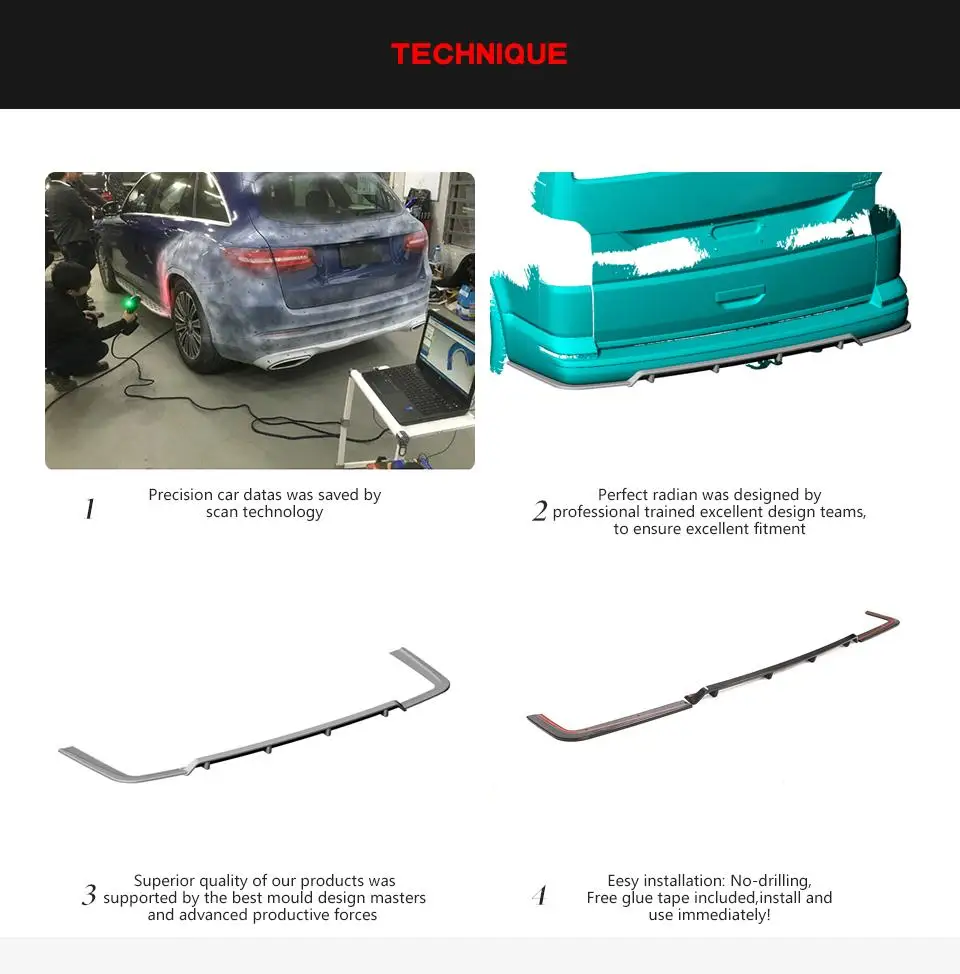 TECHNIQUE

1 Precision car datas was saved by scan technology

2 Perfect radian was designed by professional trained excellent design teams, to ensure excellent fitment

3 Superior quality of our products was supported by the best mould design masters and advanced productive forces

4 Eesy installation: No-drilling, Free glue tape included,install and use immediately!