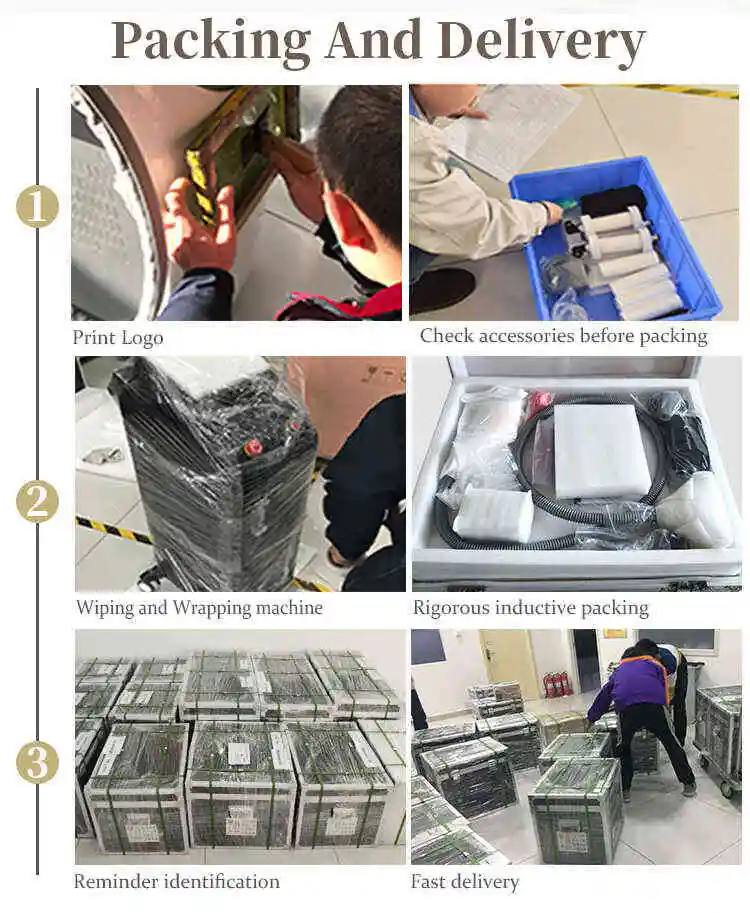 Packing And Delivery

1

Print Logo

Check accessories before packing

2

Wiping and Wrapping machine

Rigorous inductive packing

3

Reminder identification

Fast delivery