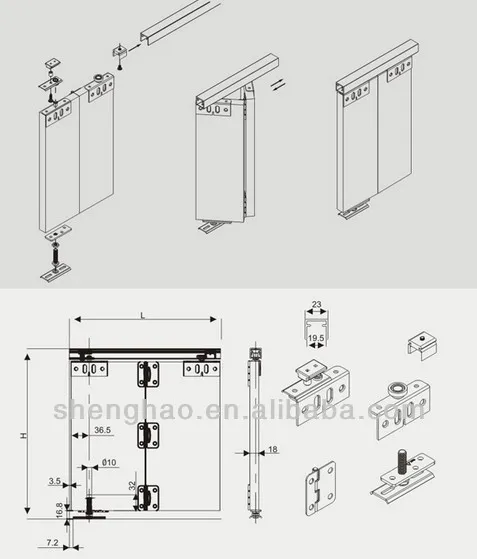 L

H

36.5

Ø10

3.5

32

16.8

7.2

18

23

19.5

shenghao.en.alibaba.com