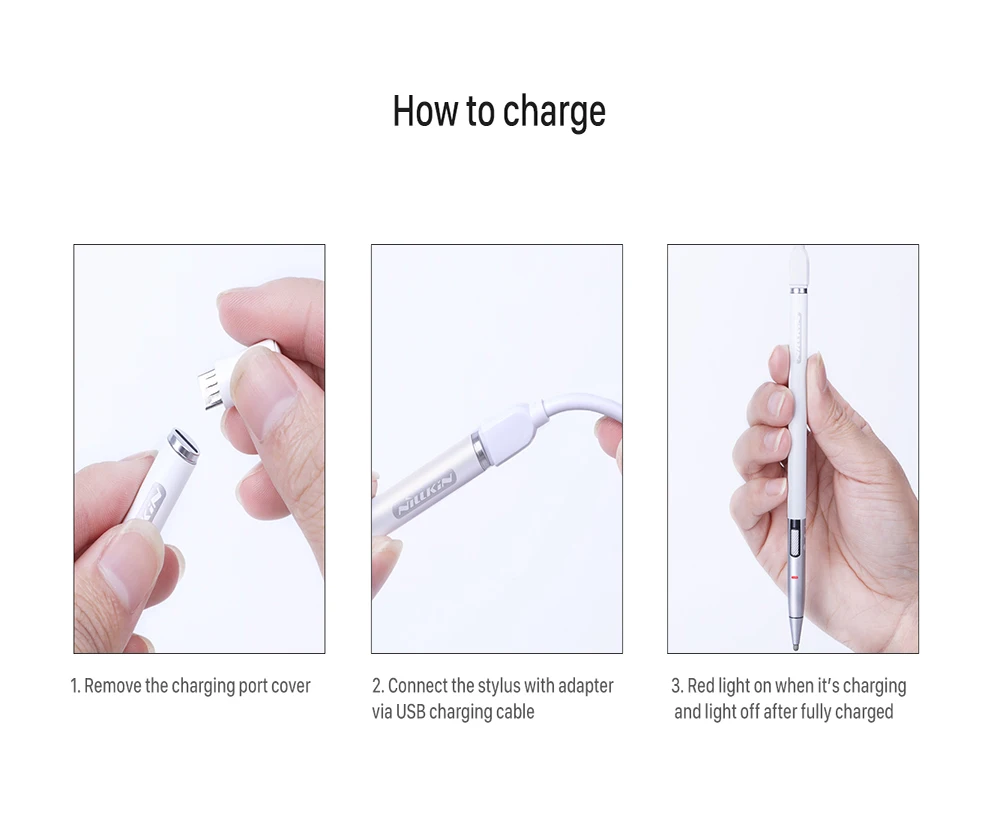 How to charge

NILLKIN

1. Remove the charging port cover

2. Connect the stylus with adapter via USB charging cable

3. Red light on when it's charging and light off after fully charged