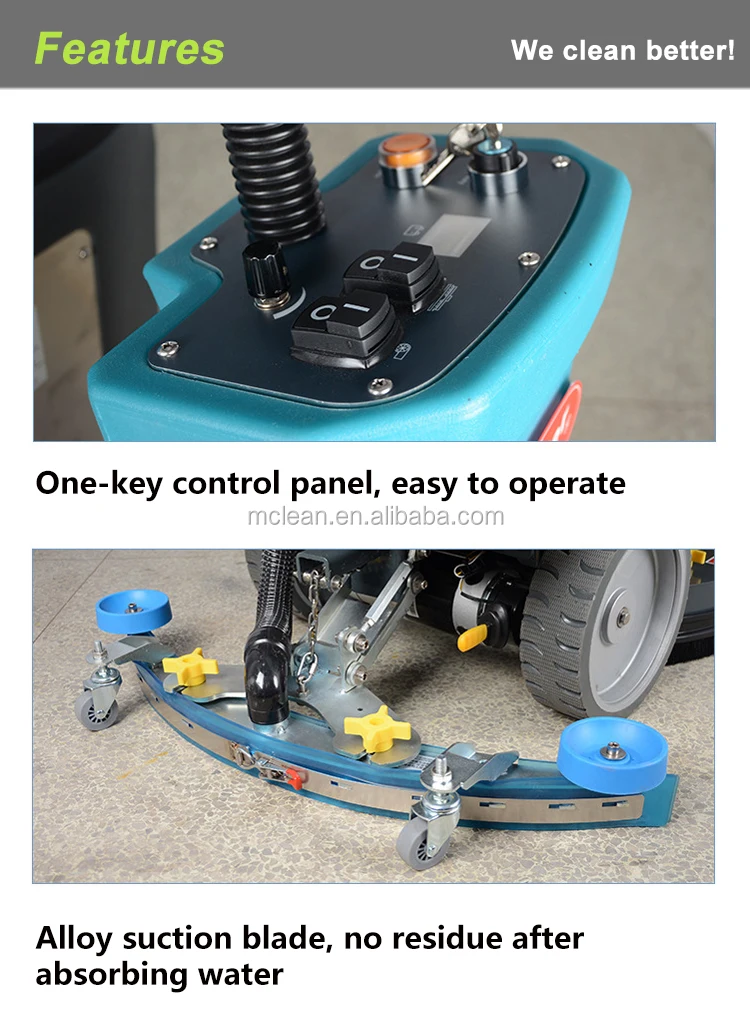 Features

We clean better!

One-key control panel, easy to operate

mclean.en.alibaba.com

Alloy suction blade, no residue after absorbing water