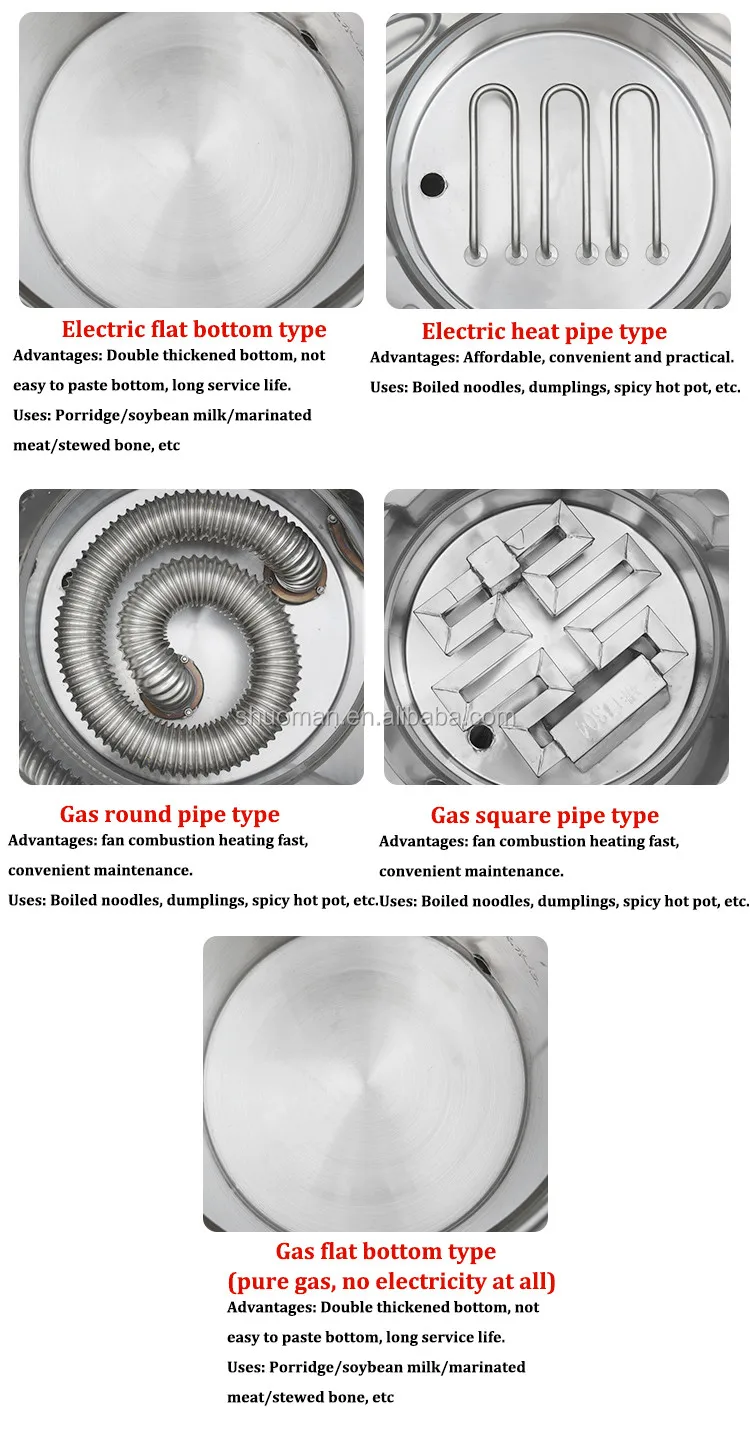 Electric flat bottom type
Advantages: Double thickened bottom, not easy to paste bottom, long service life.
Uses: Porridge/soybean milk/marinated meat/stewed bone, etc

Electric heat pipe type
Advantages: Affordable, convenient and practical.
Uses: Boiled noodles, dumplings, spicy hot pot, etc.

shuoman.en.alibaba.com

Gas round pipe type
Advantages: fan combustion heating fast, convenient maintenance.
Uses: Boiled noodles, dumplings, spicy hot pot, etc.

Gas square pipe type
Advantages: fan combustion heating fast, convenient maintenance.
Uses: Boiled noodles, dumplings, spicy hot pot, etc.

Gas flat bottom type
(pure gas, no electricity at all)
Advantages: Double thickened bottom, not easy to paste bottom, long service life.
Uses: Porridge/soybean milk/marinated meat/stewed bone, etc